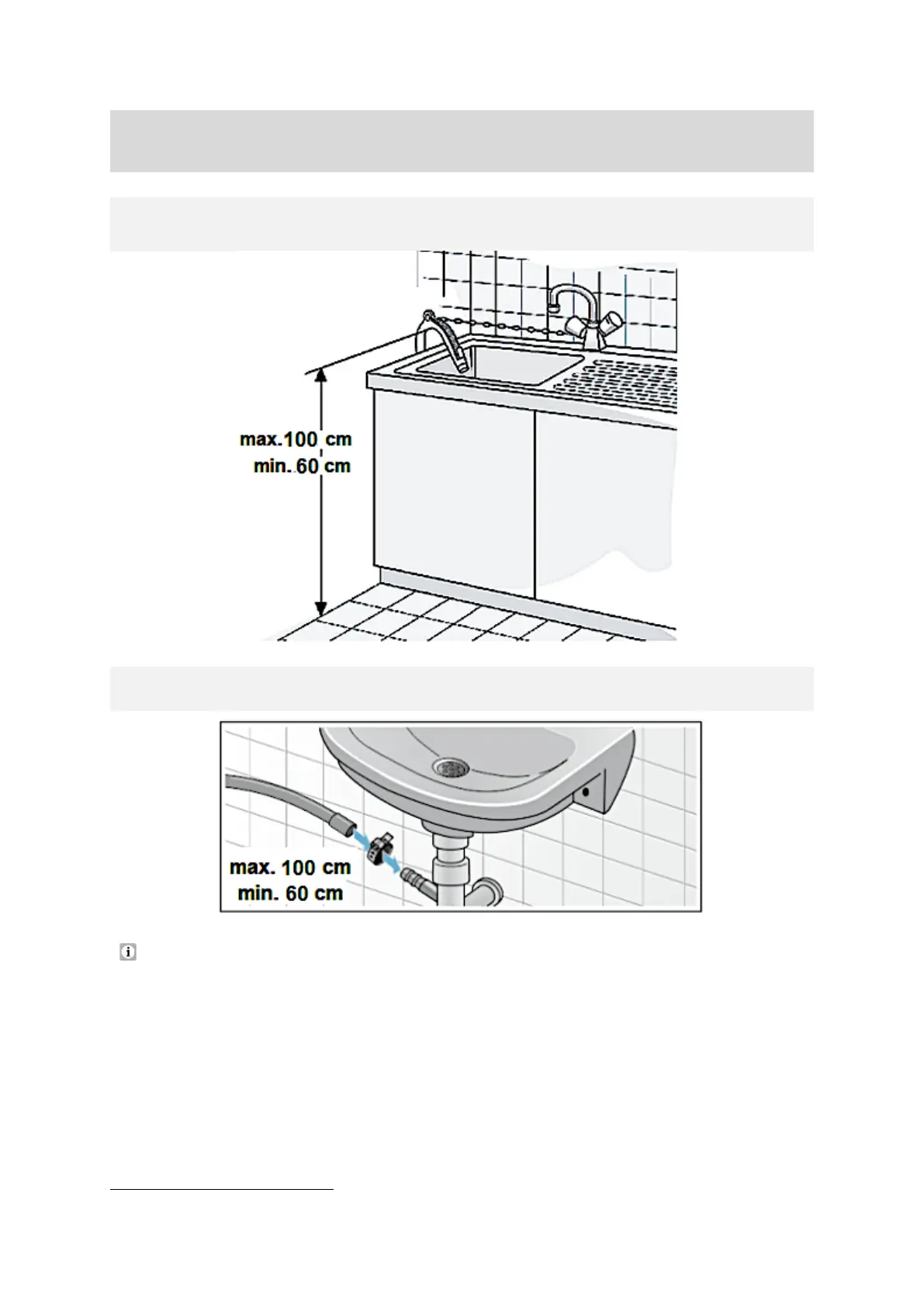 max.100 cm
min. 60 cm

max. 100 cm
min. 60 cm