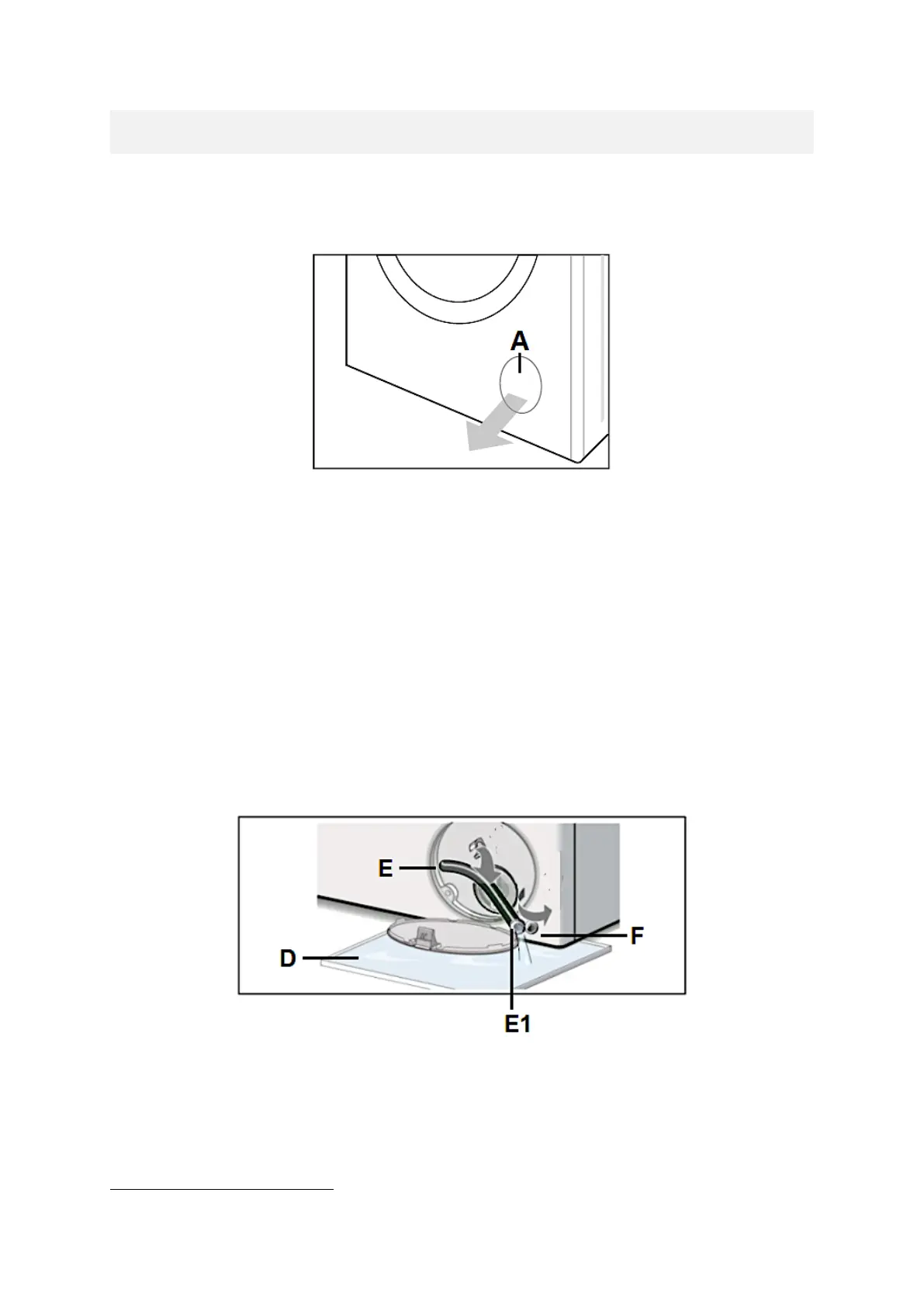 A

E
F
D
E1