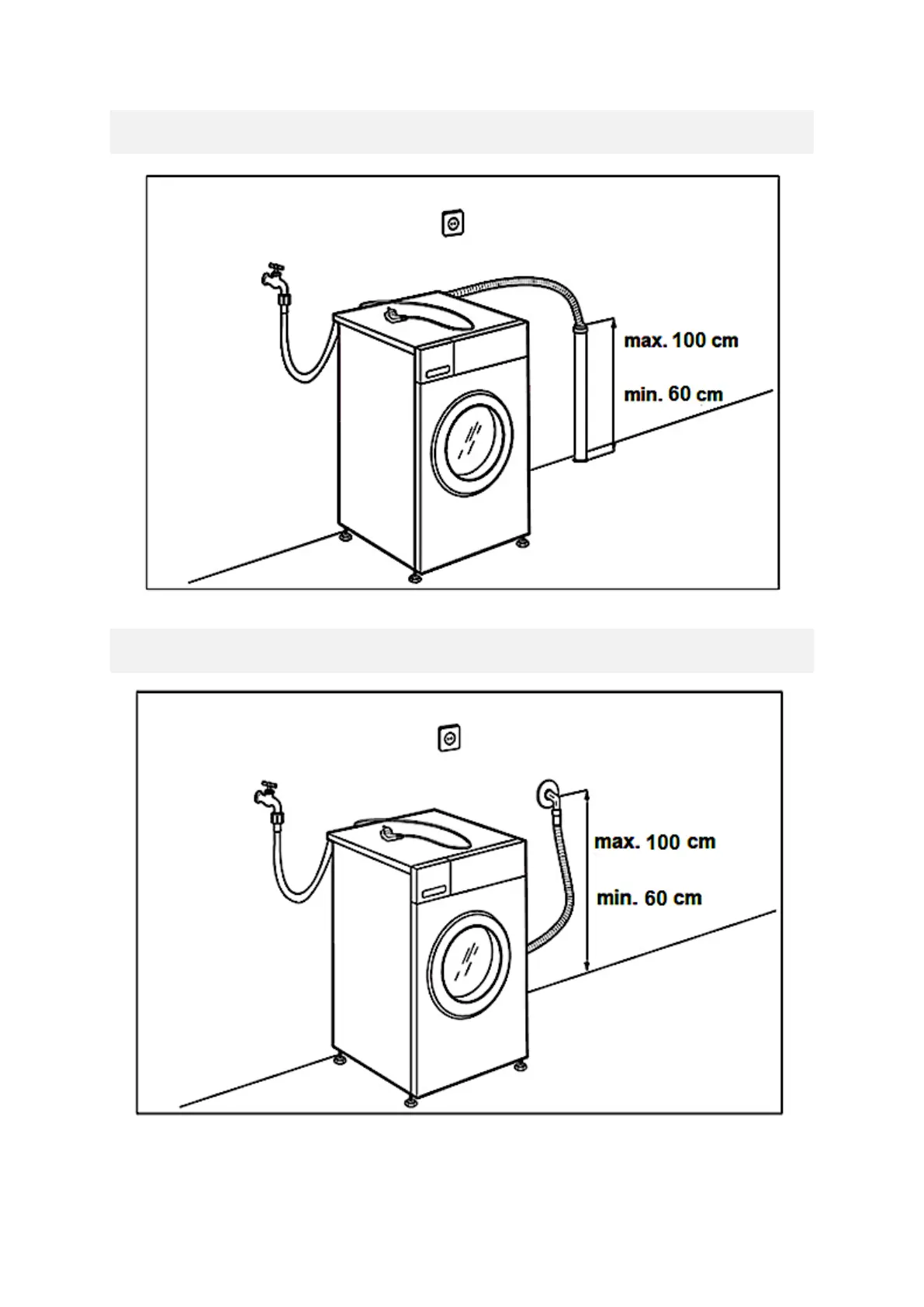 max. 100 cm

min. 60 cm

max. 100 cm

min. 60 cm