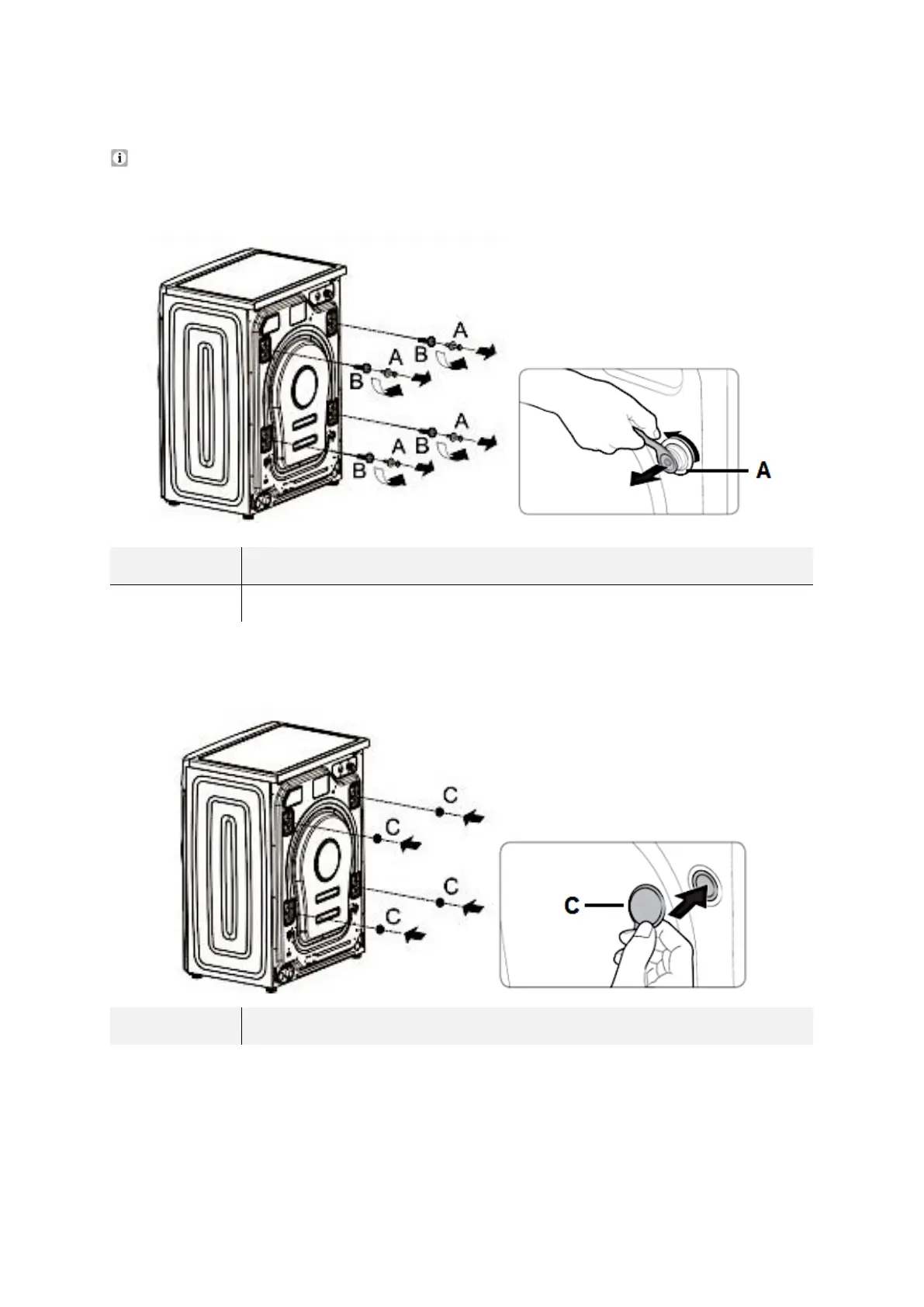 A
B
A
B
A
B
A
B
A

C
C
C
C
C