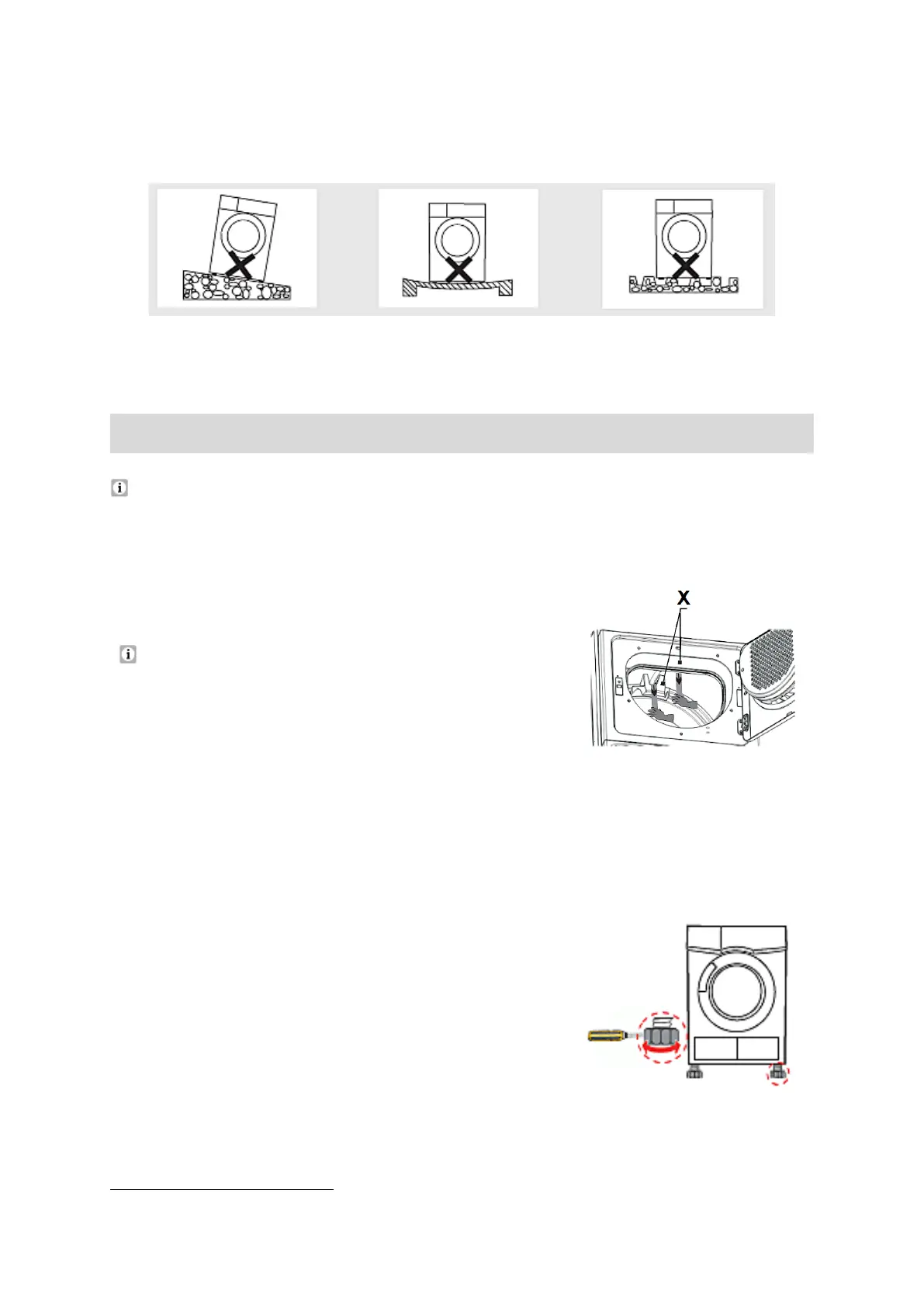 X