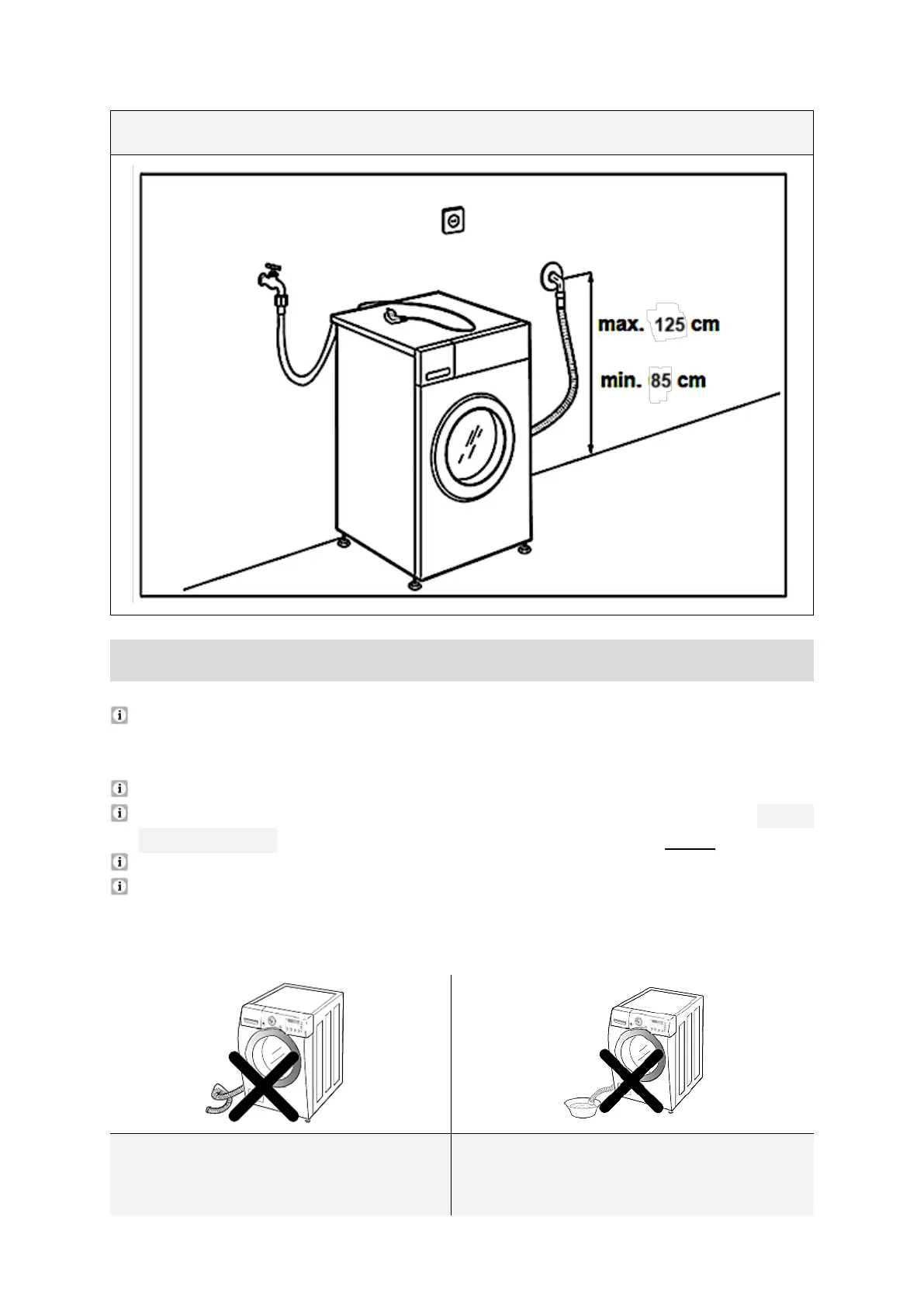 max. 125 cm

min. 85 cm