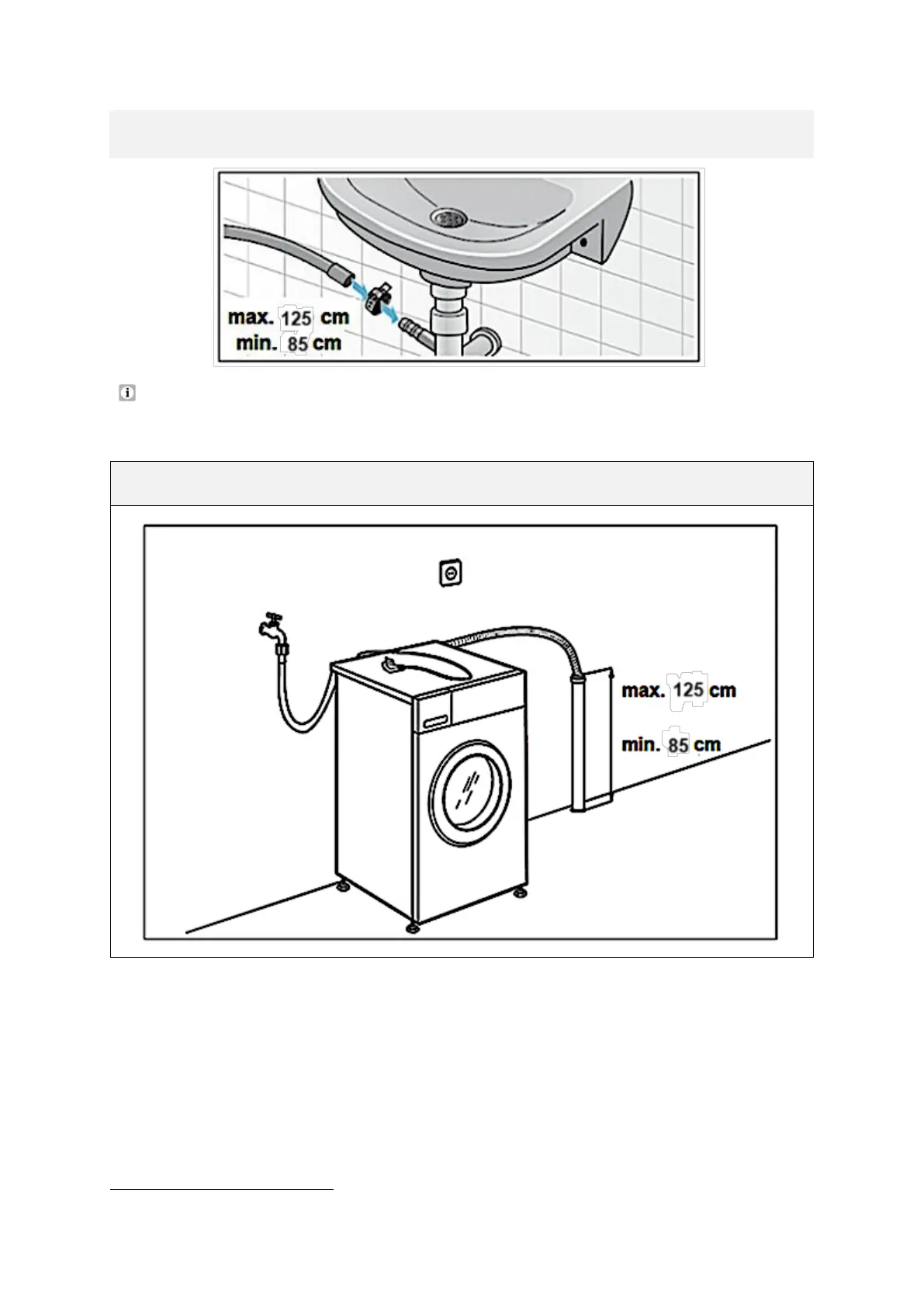 max. 125 cm
min. 85 cm

max. 125 cm
min. 85 cm