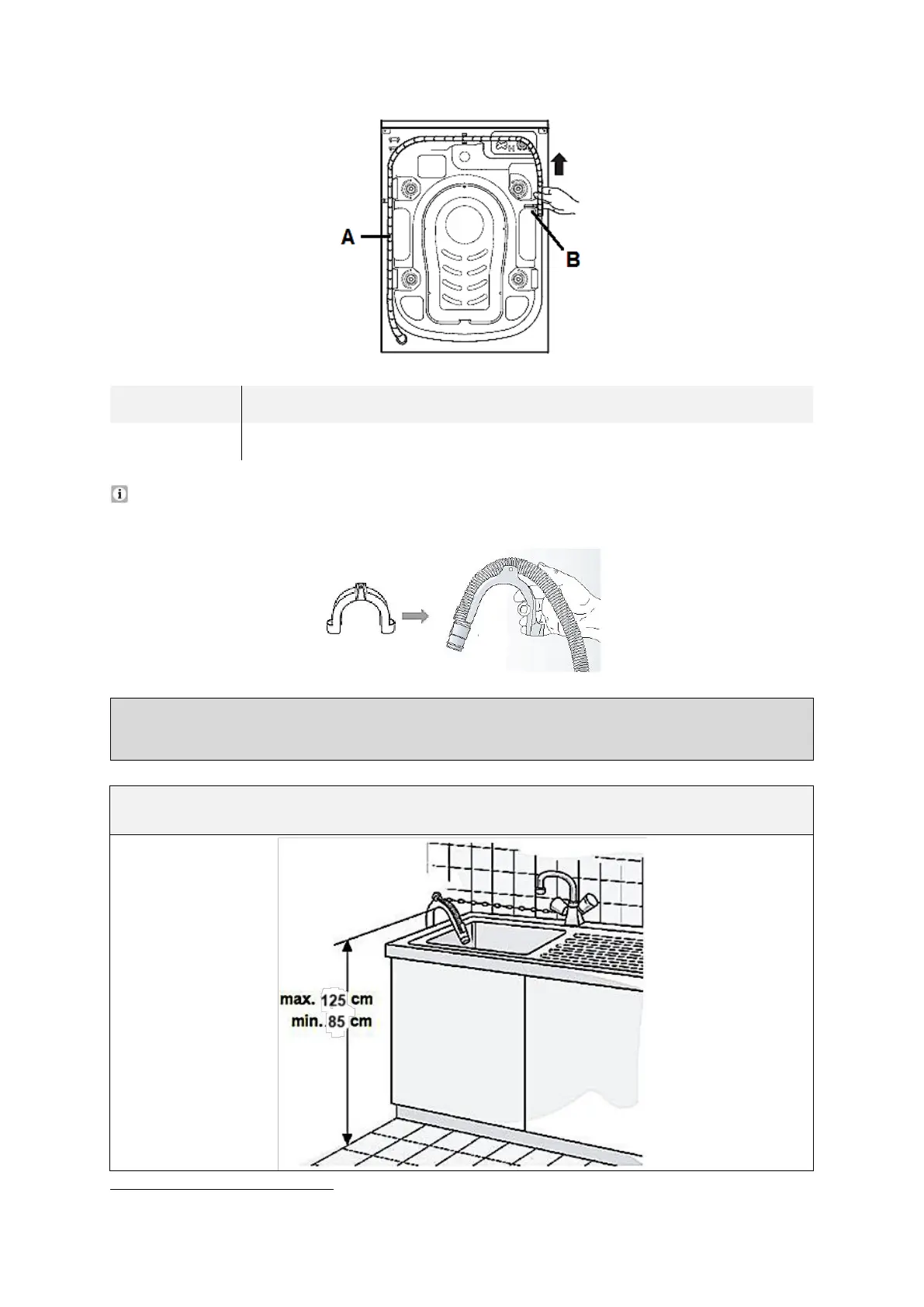 A

B

max. 125 cm
min. 85 cm