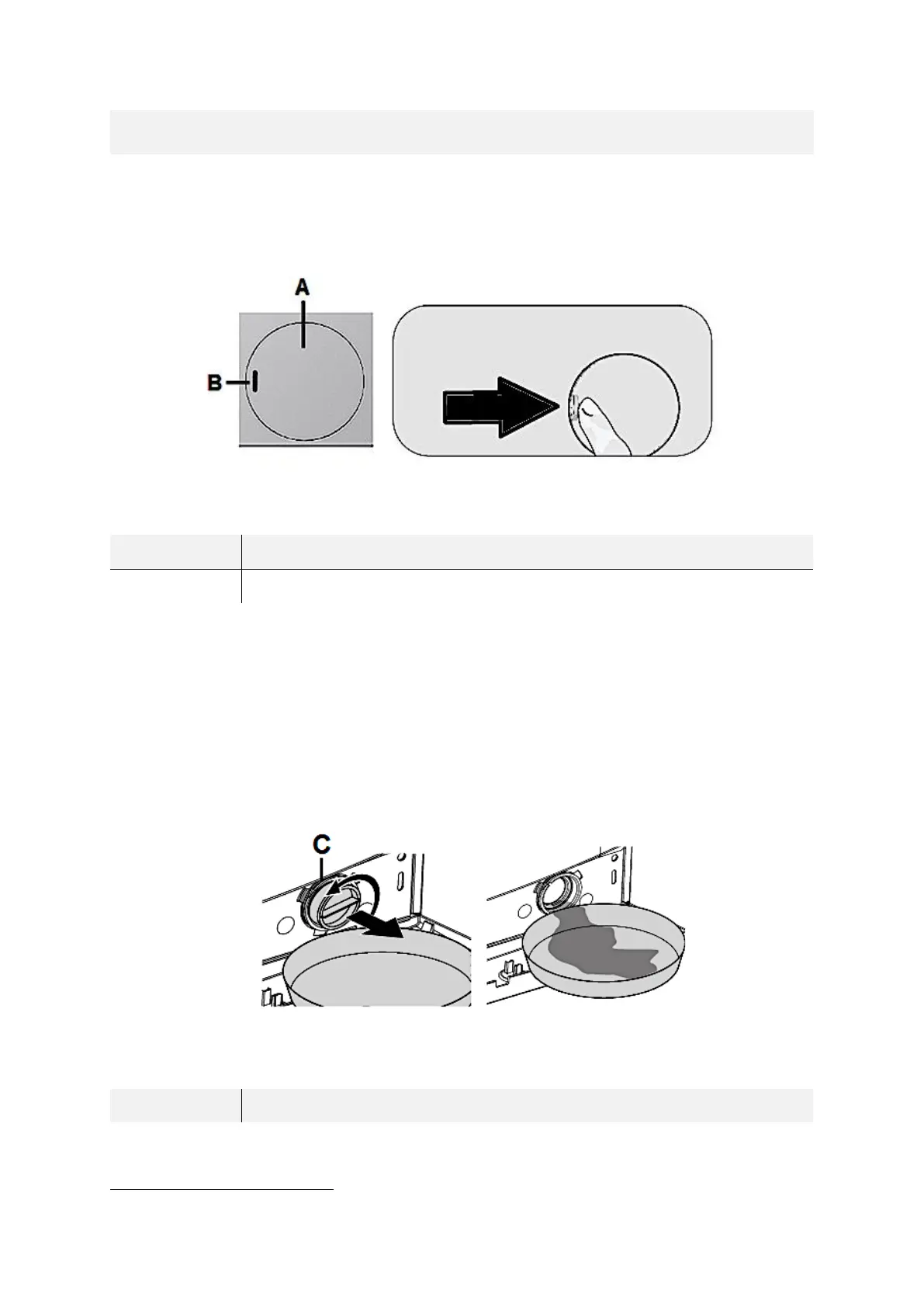 A

B

C