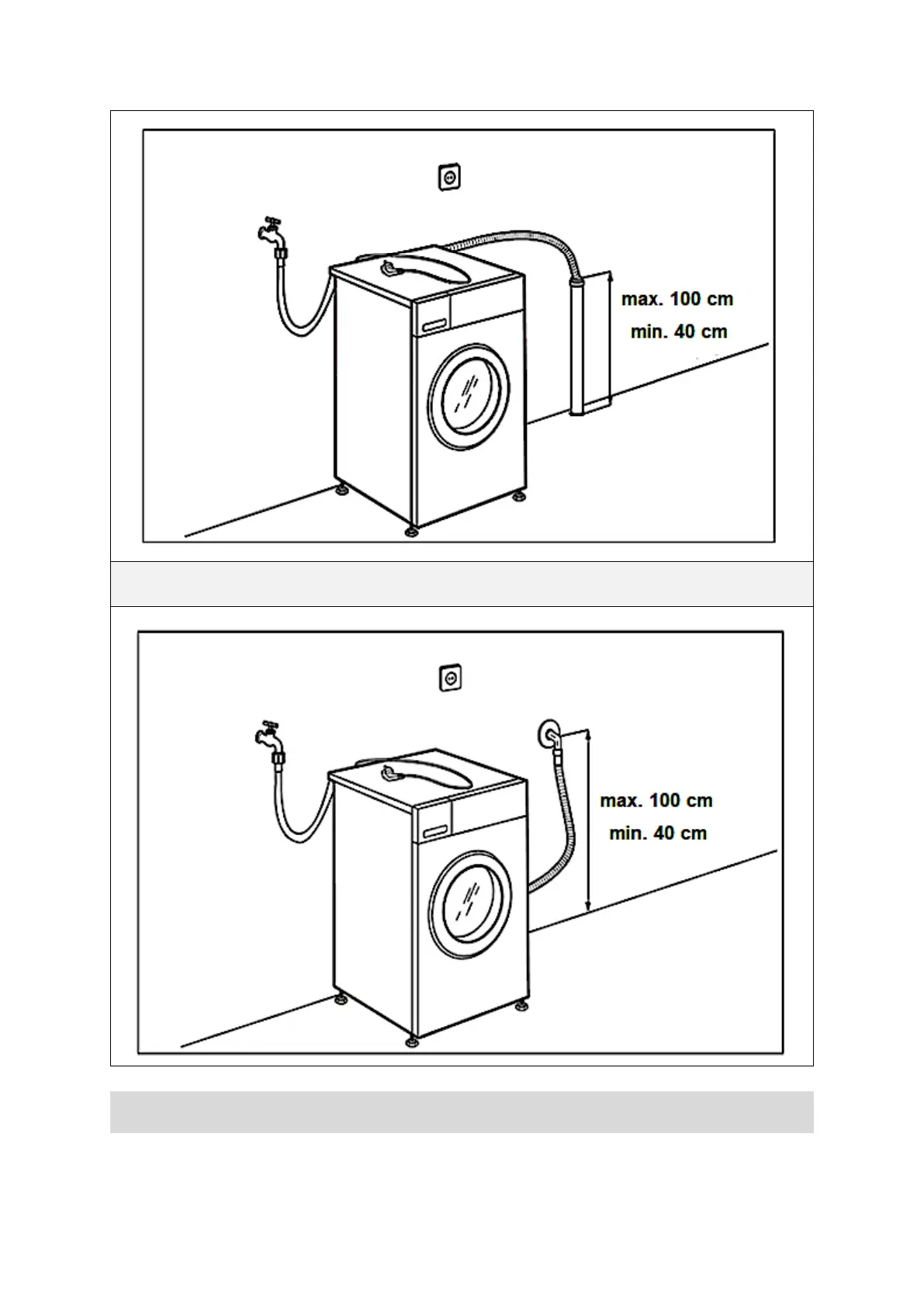 max. 100 cm
min. 40 cm

max. 100 cm
min. 40 cm