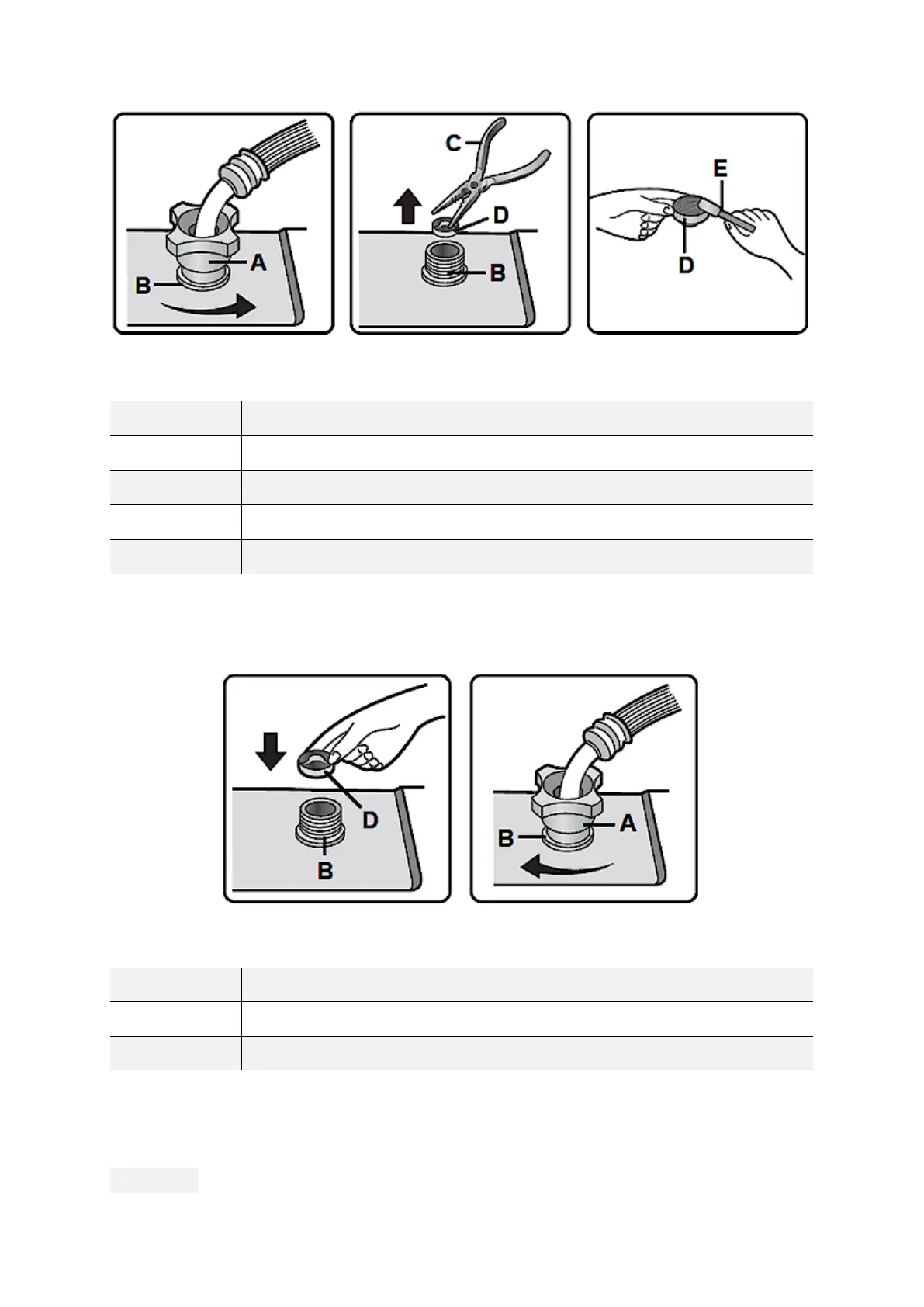 B
A
C
D
B
E
D

D
B
B
A