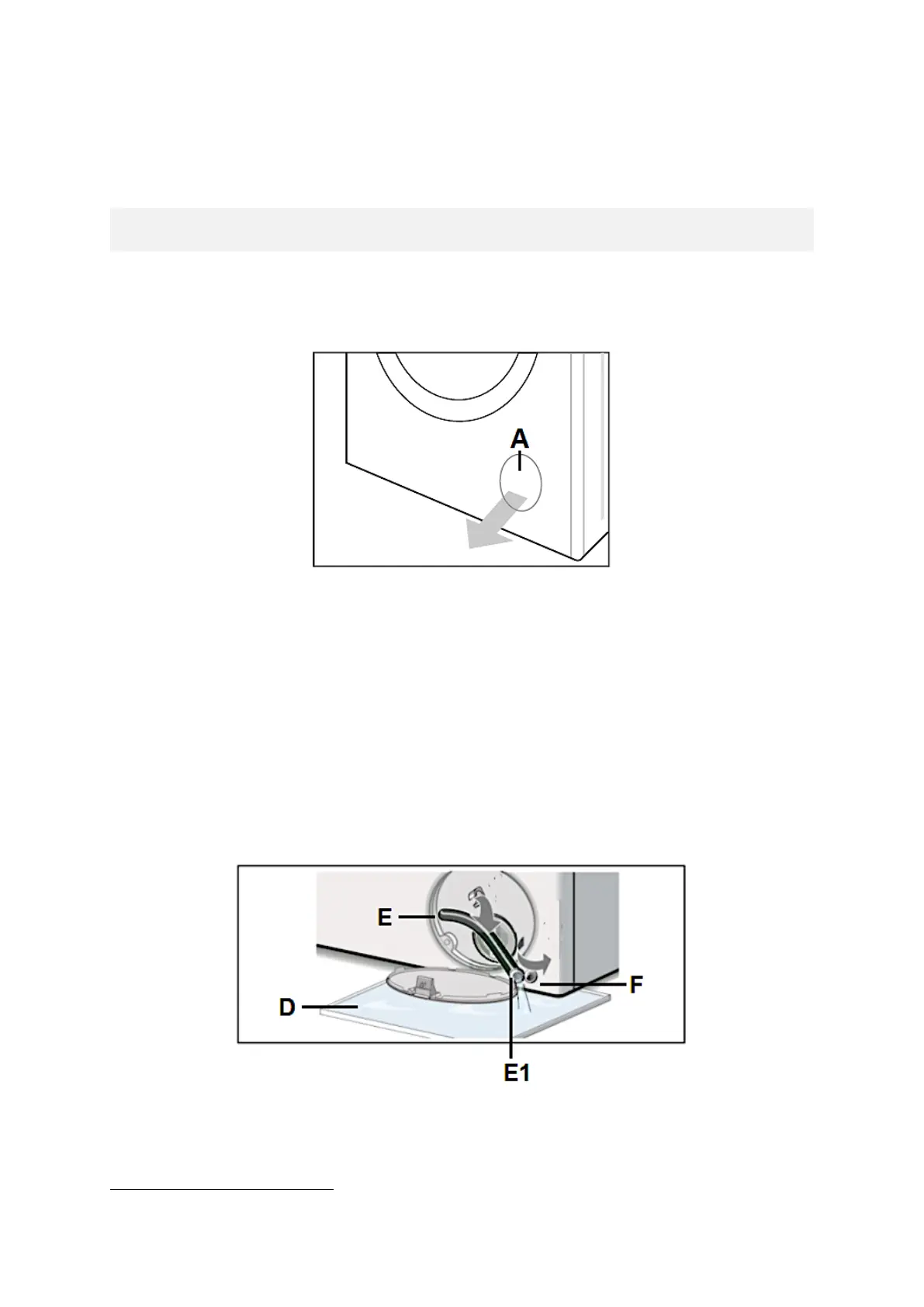 A

E

F

D

E1