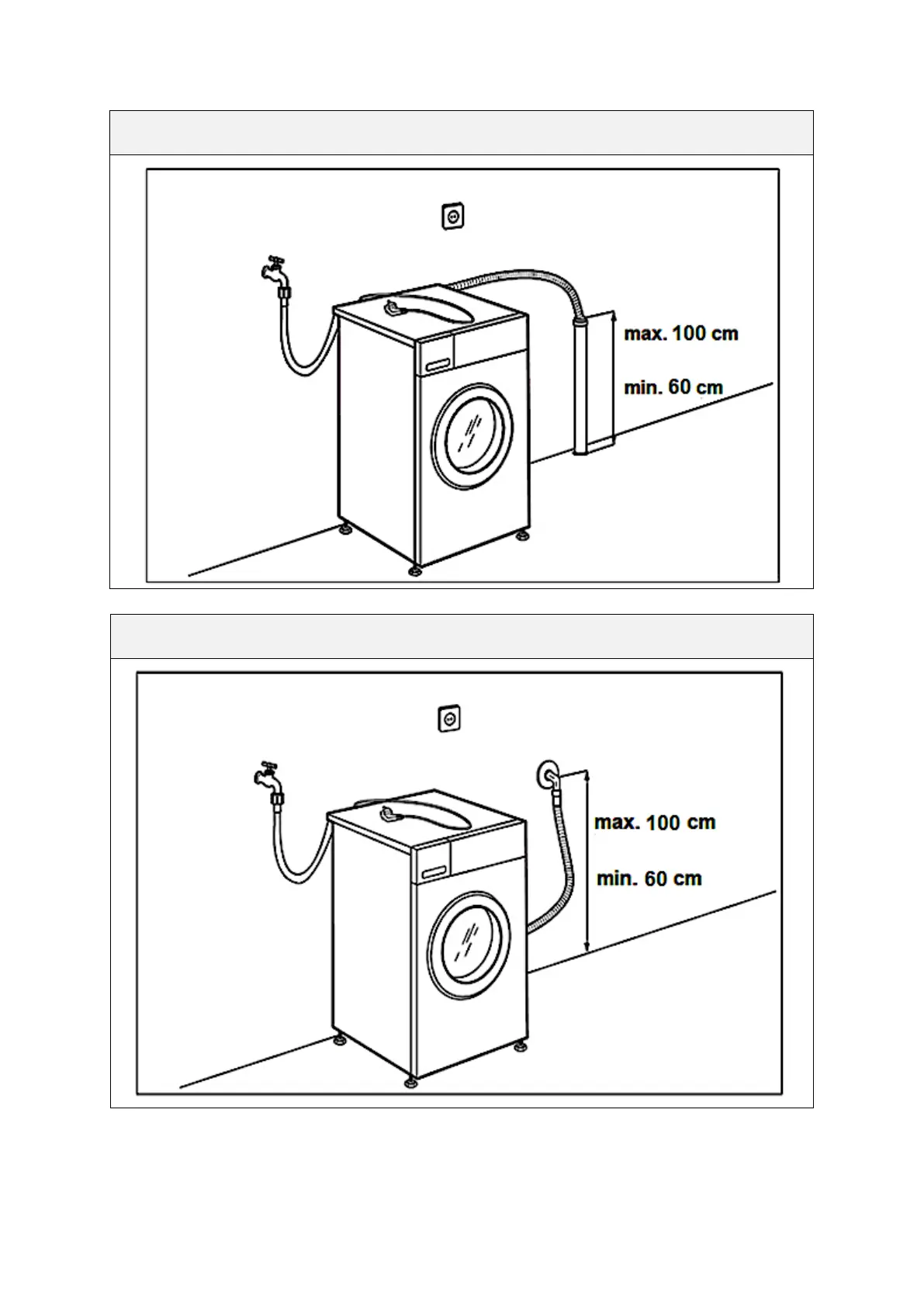 max. 100 cm

min. 60 cm

max. 100 cm

min. 60 cm