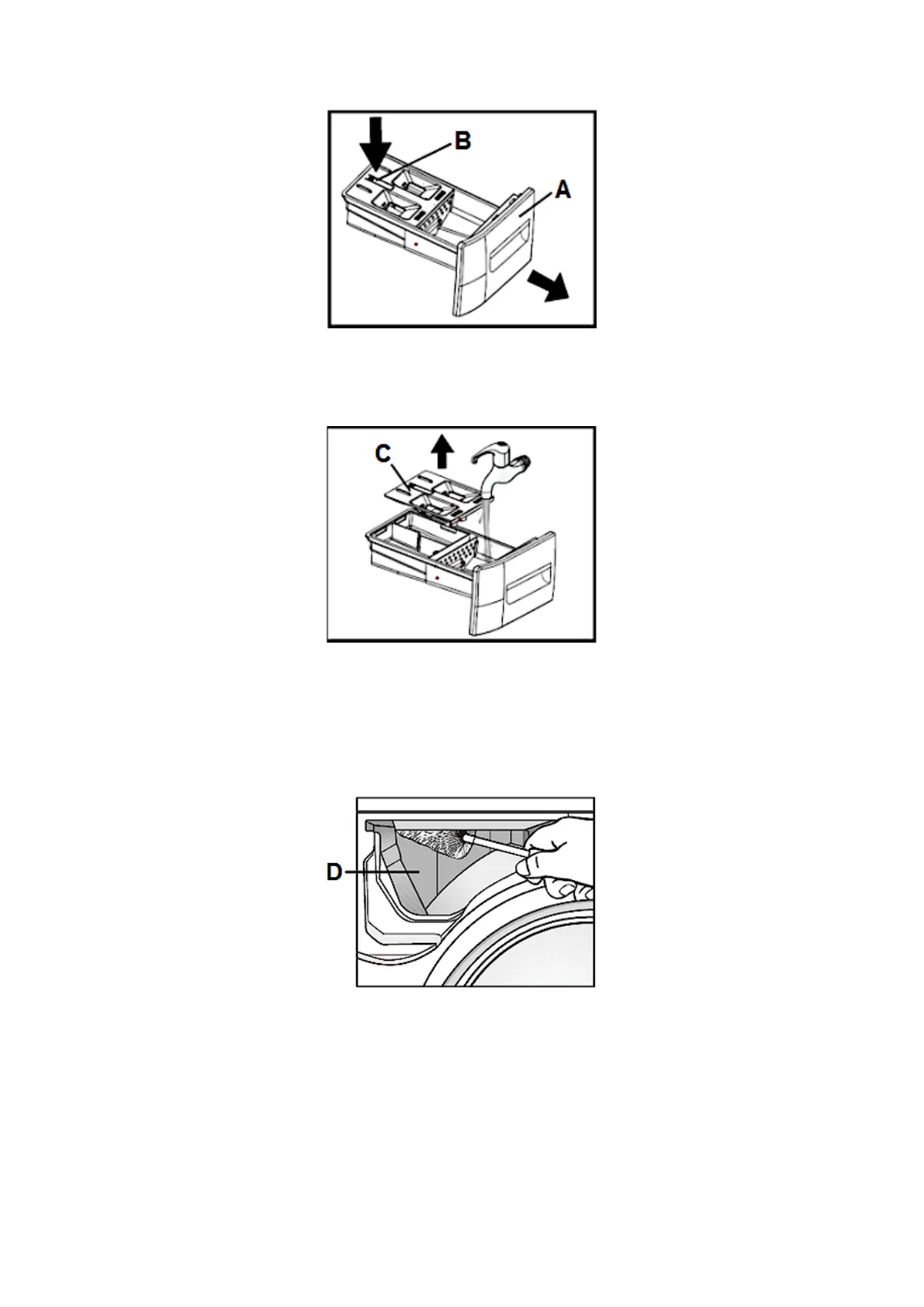 B
A

C

D