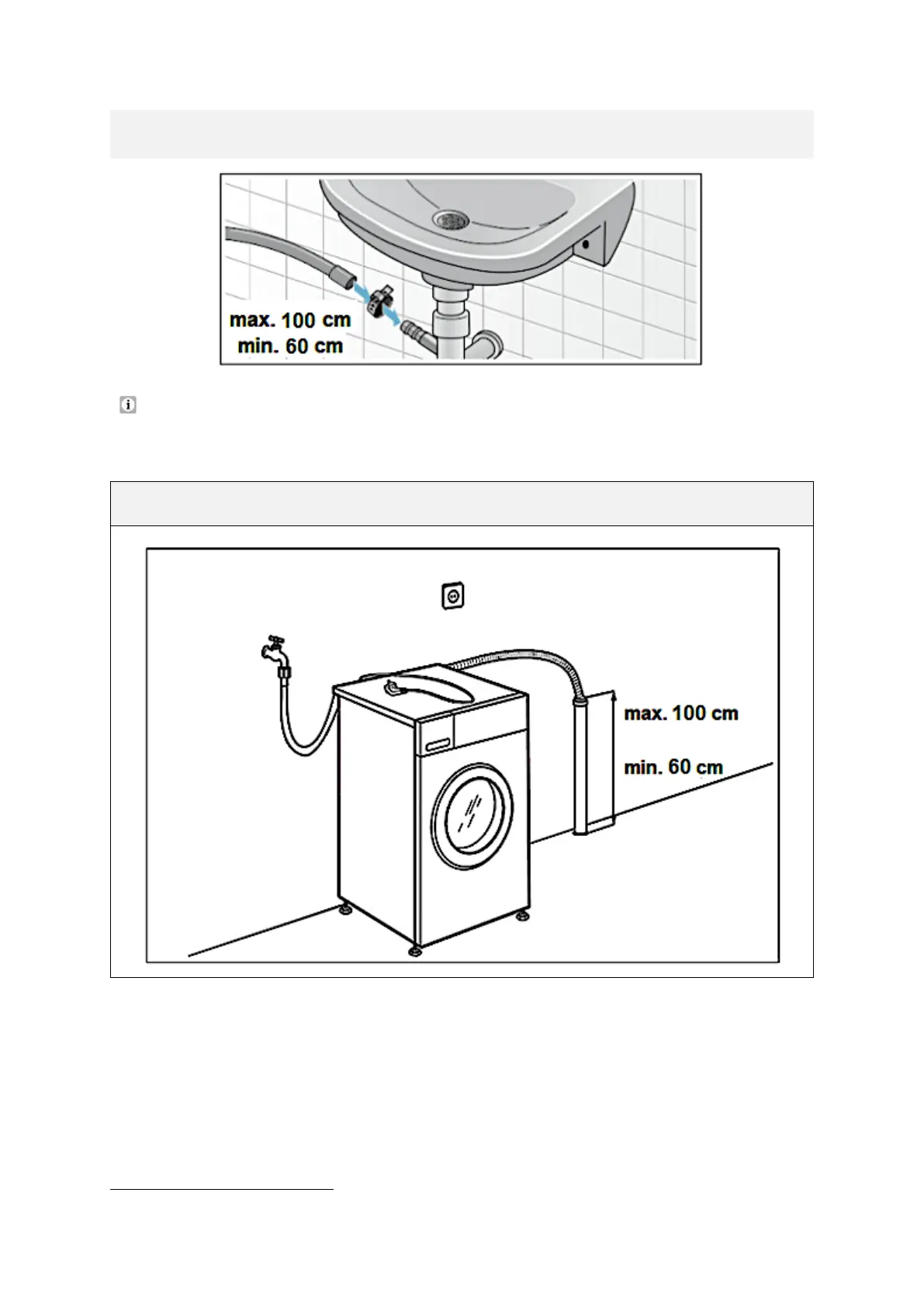 max. 100 cm
min. 60 cm

max. 100 cm
min. 60 cm