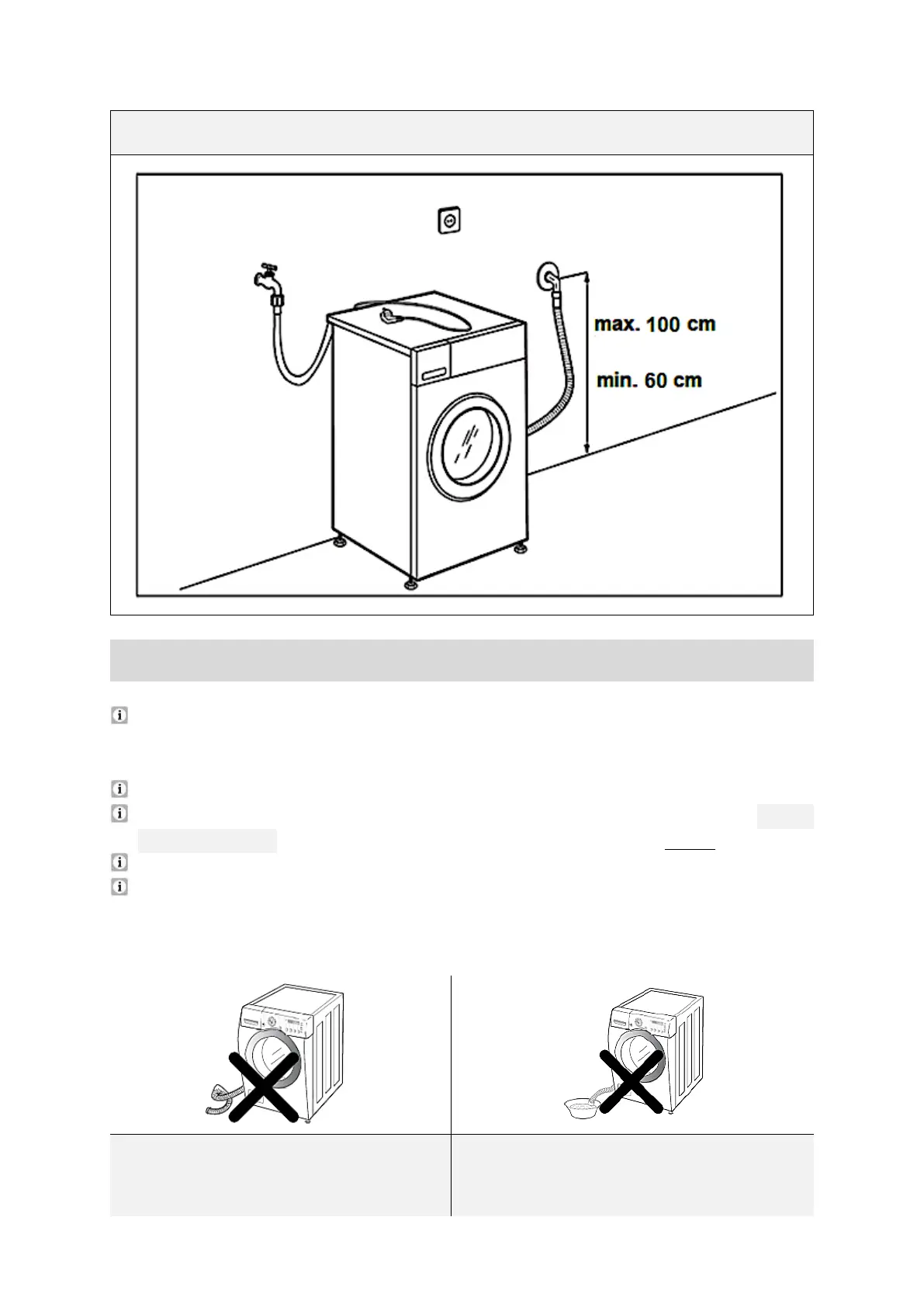 max. 100 cm

min. 60 cm