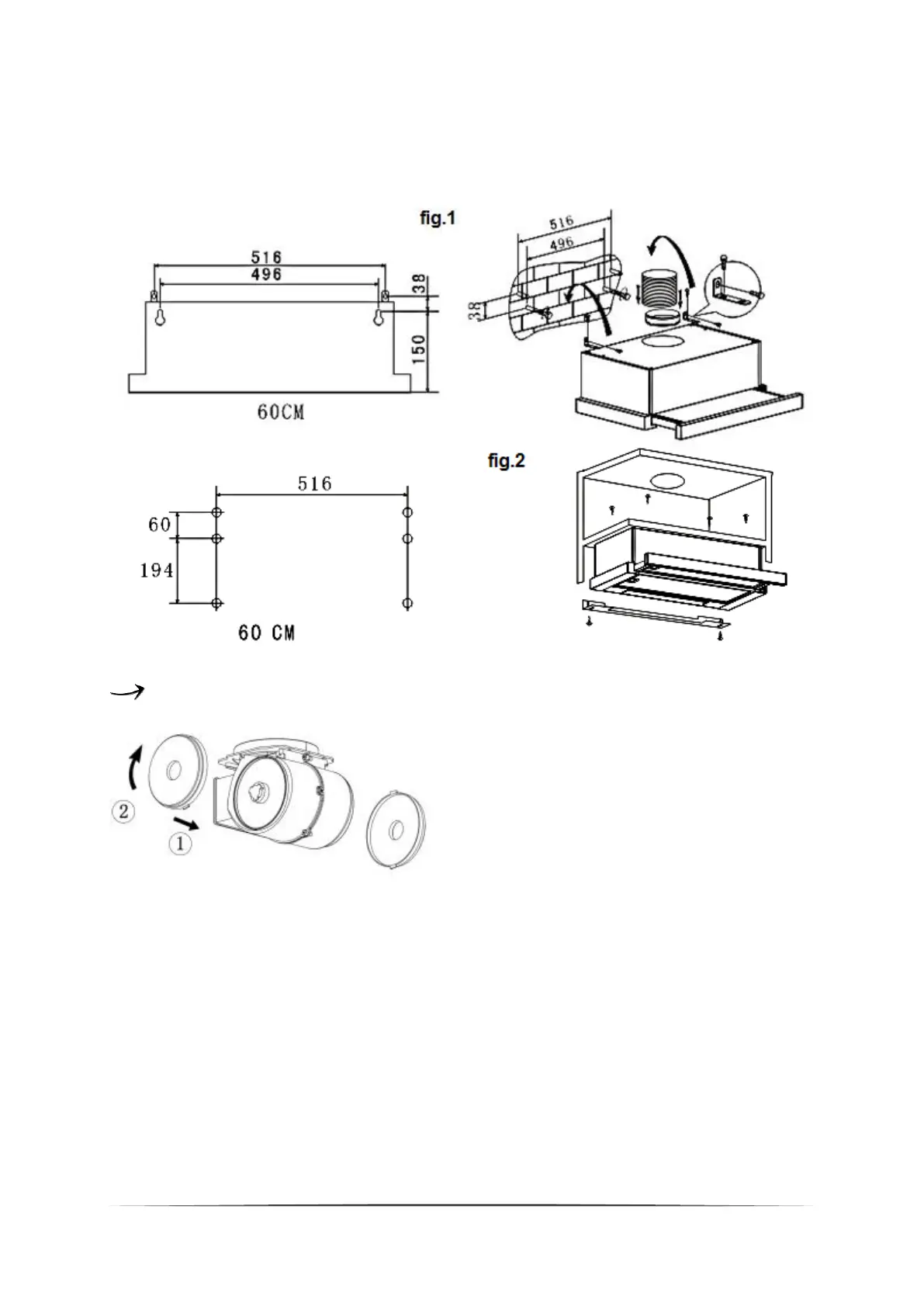 fig.1

516
496
38
150
60CM

516
496
38

fig.2

516
60
194
60 CM

②
①