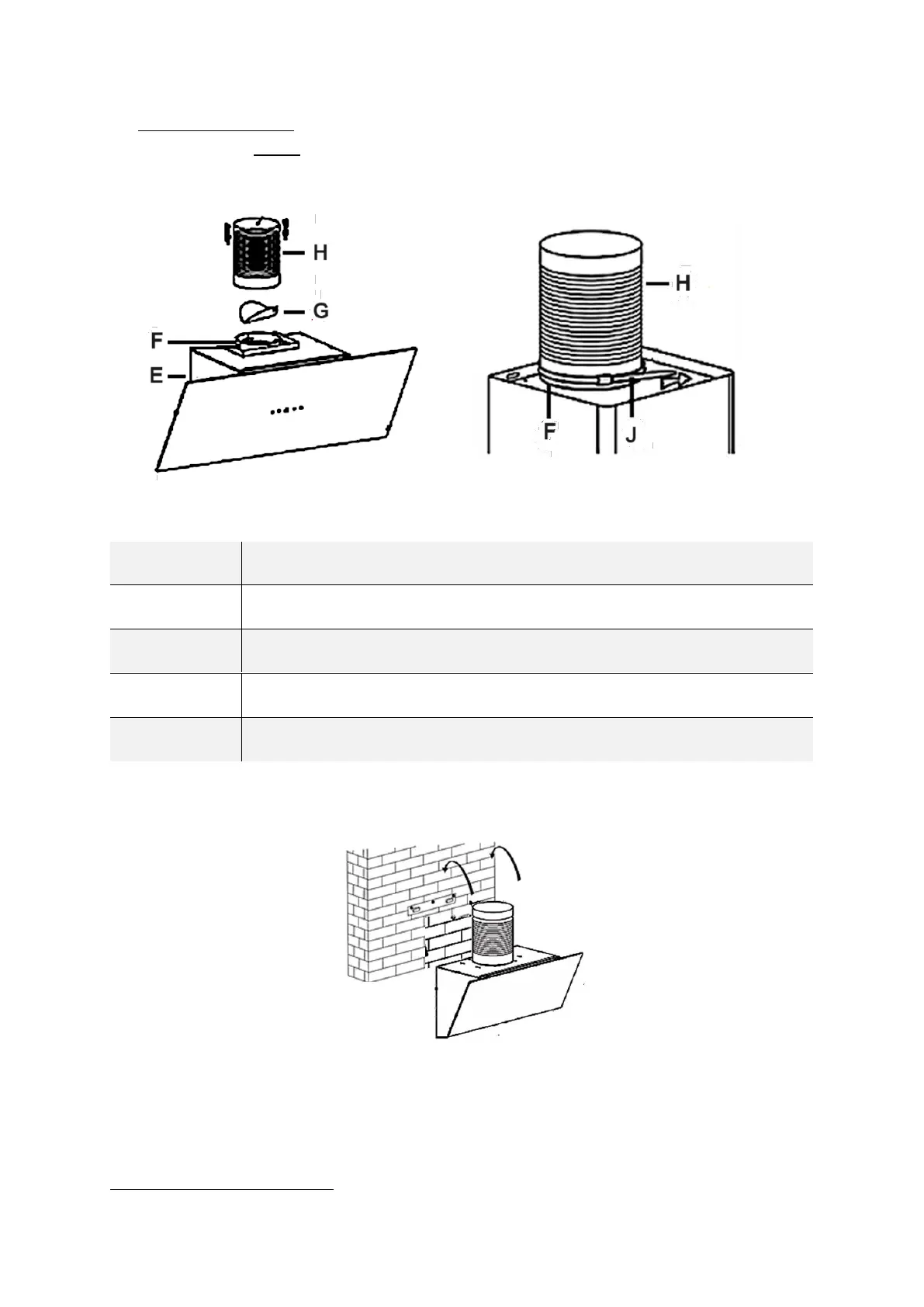 H

G

F

E

H

F

J