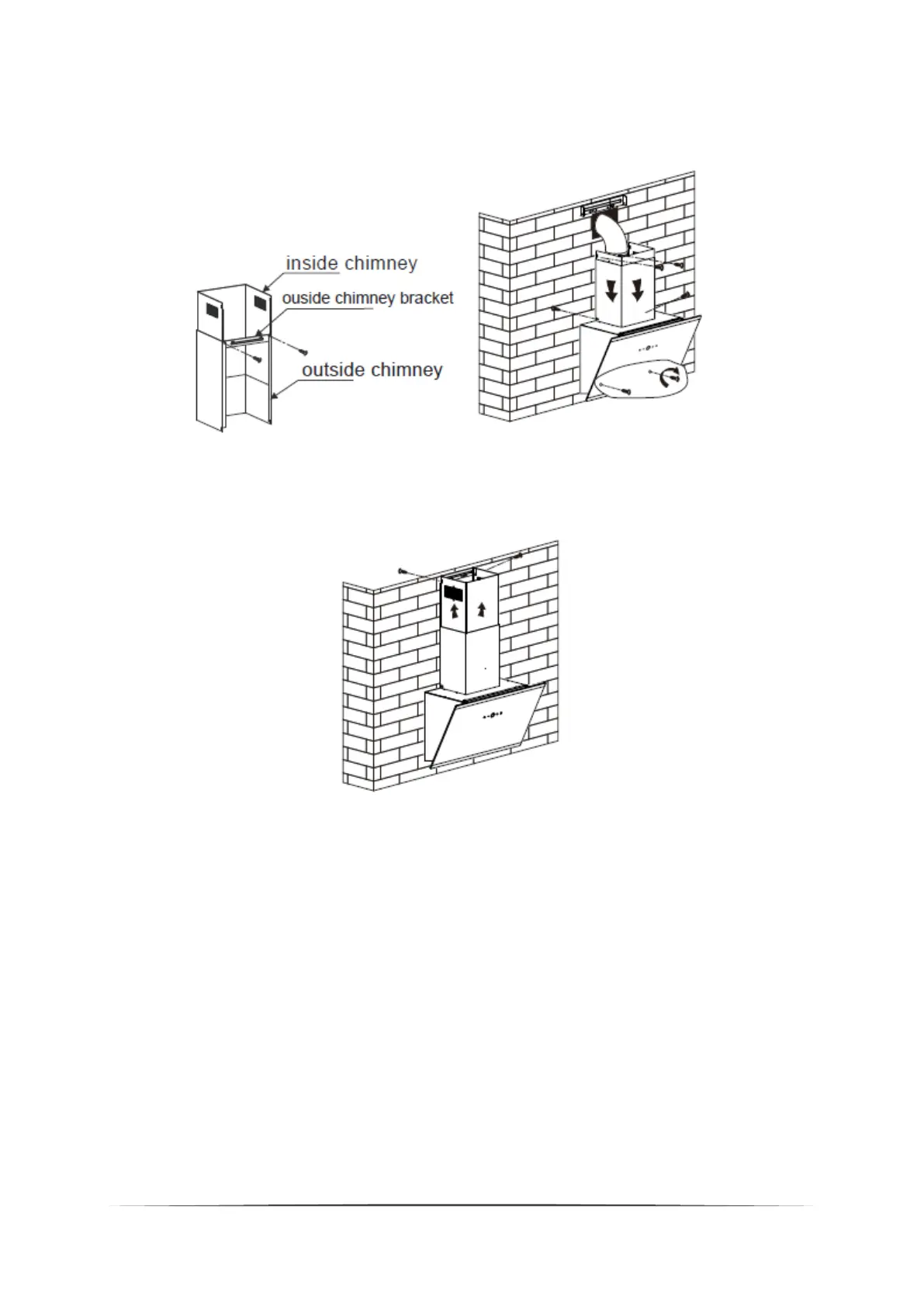 inside chimney
ouside chimney bracket
outside chimney