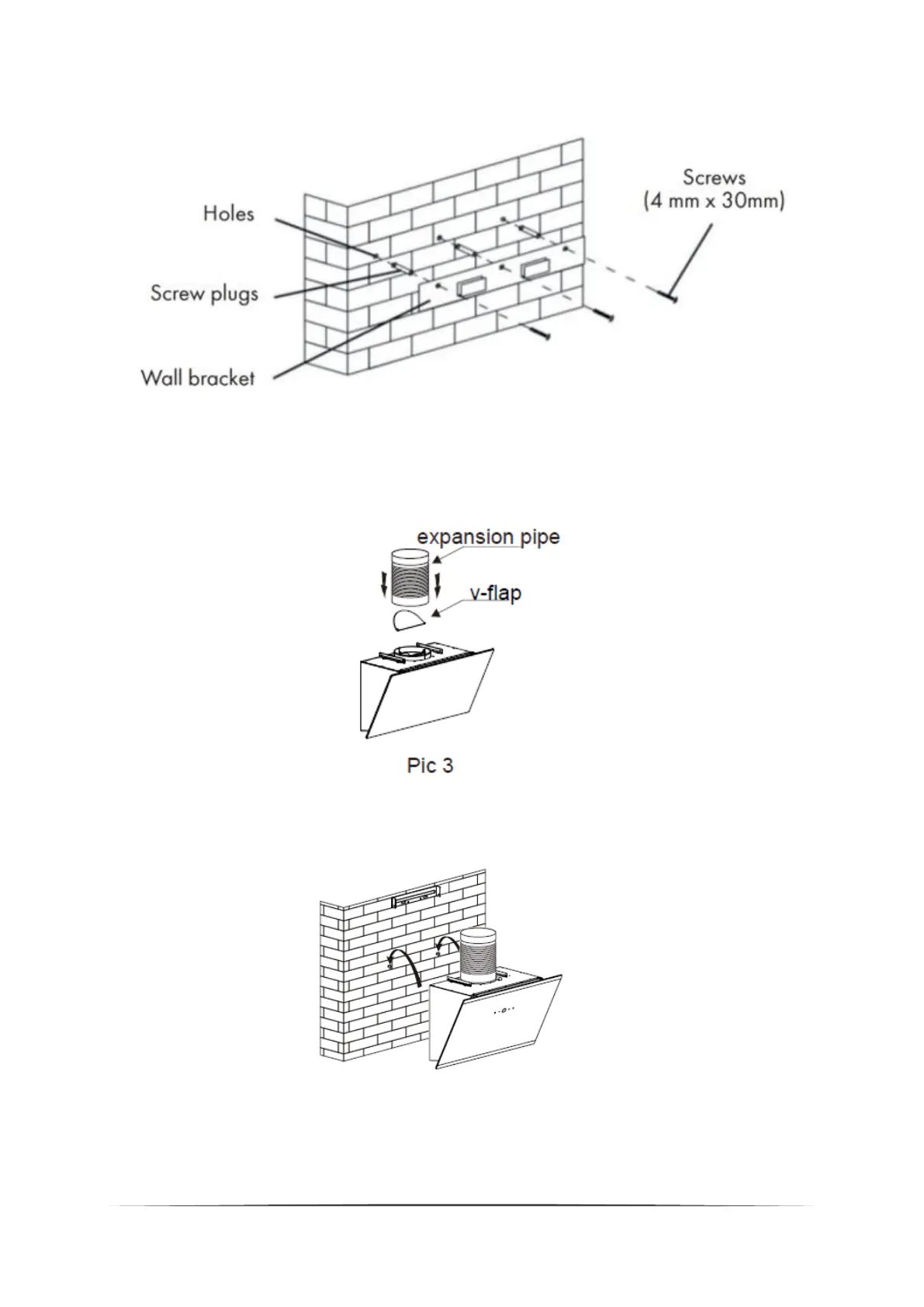 Holes

Screw plugs

Wall bracket

Screws
(4 mm x 30mm)

expansion pipe

v-flap

Pic 3