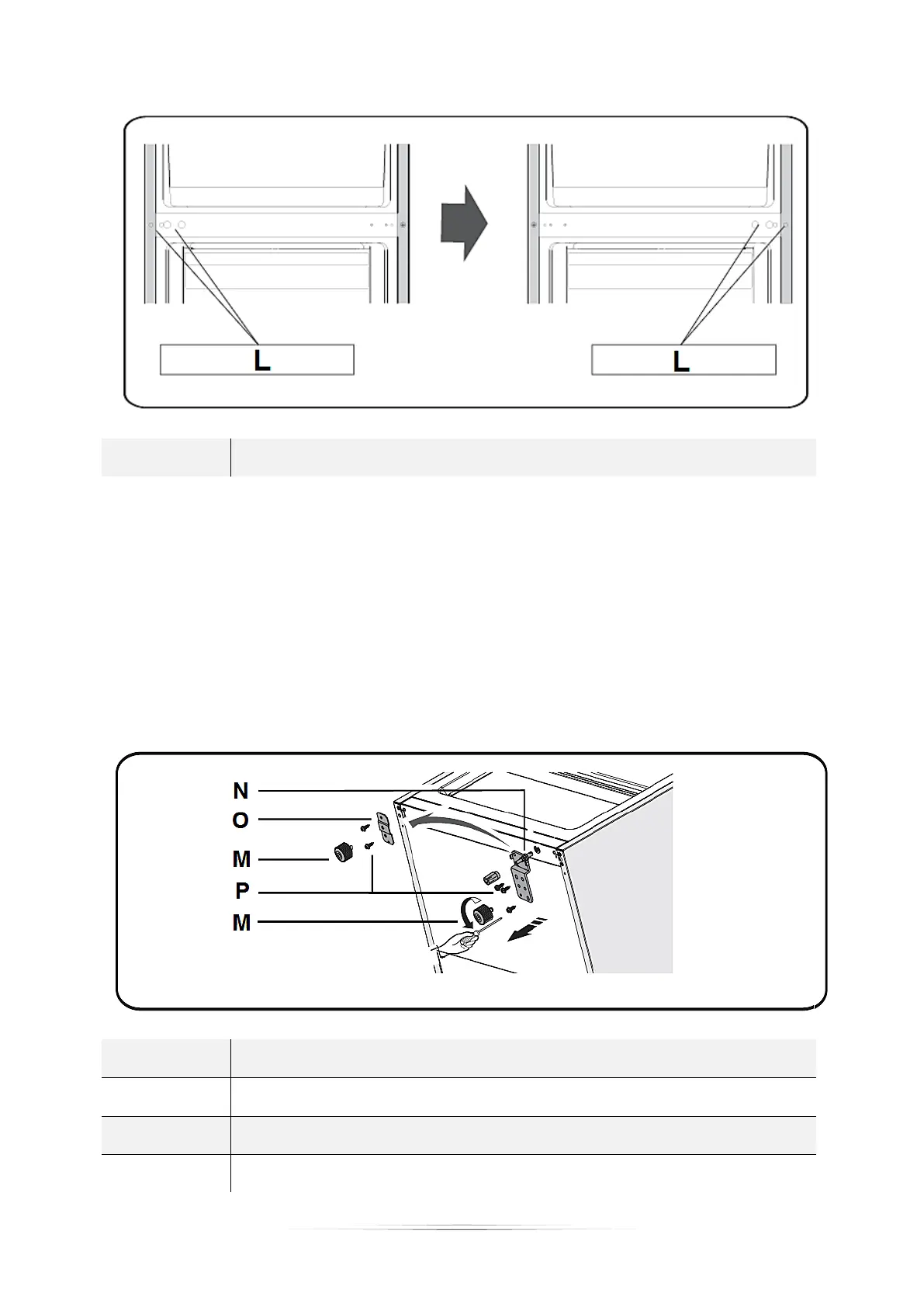 L

L

N
O
M
P
M