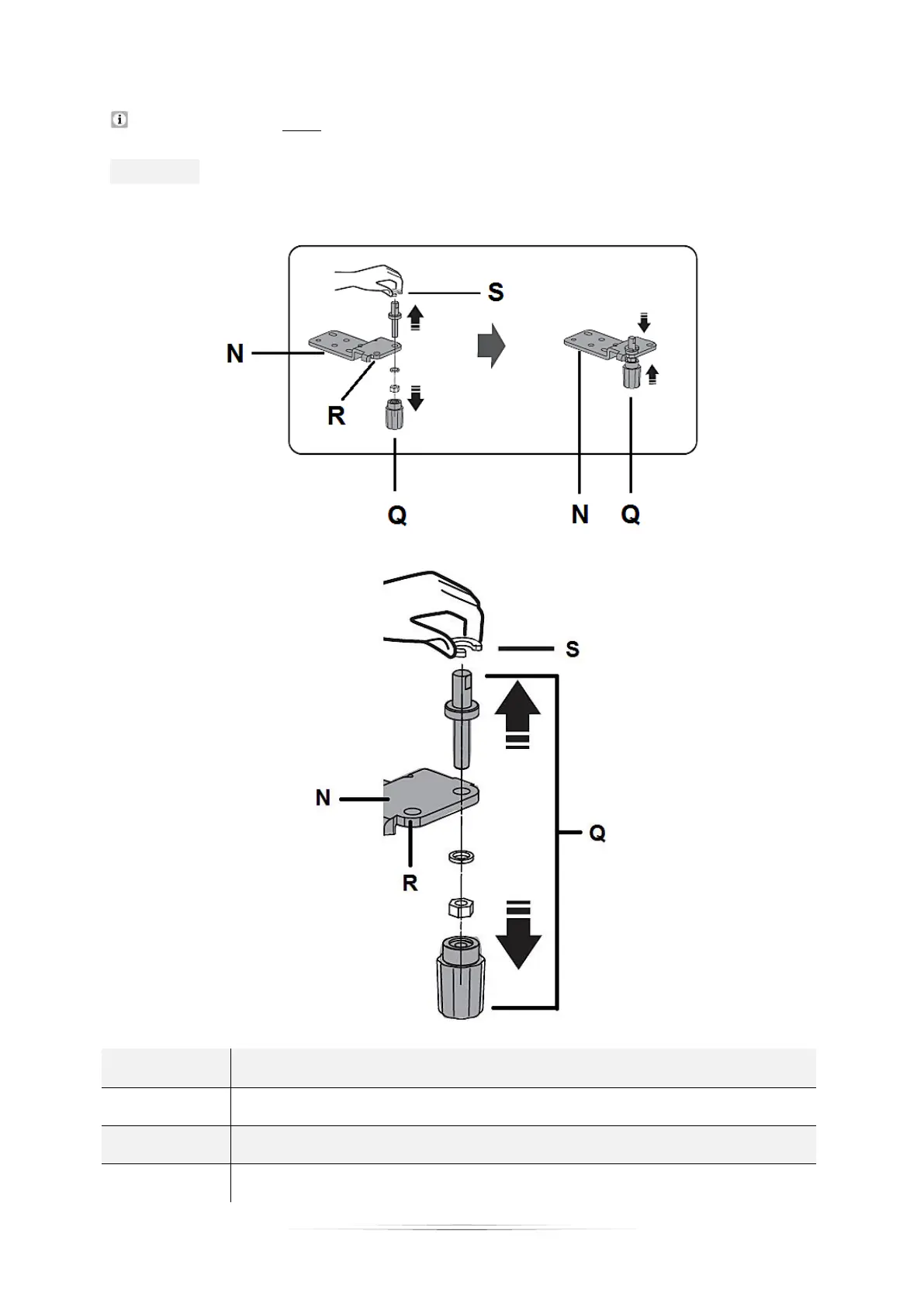 S

N

R

Q

N Q

S

N

R

Q