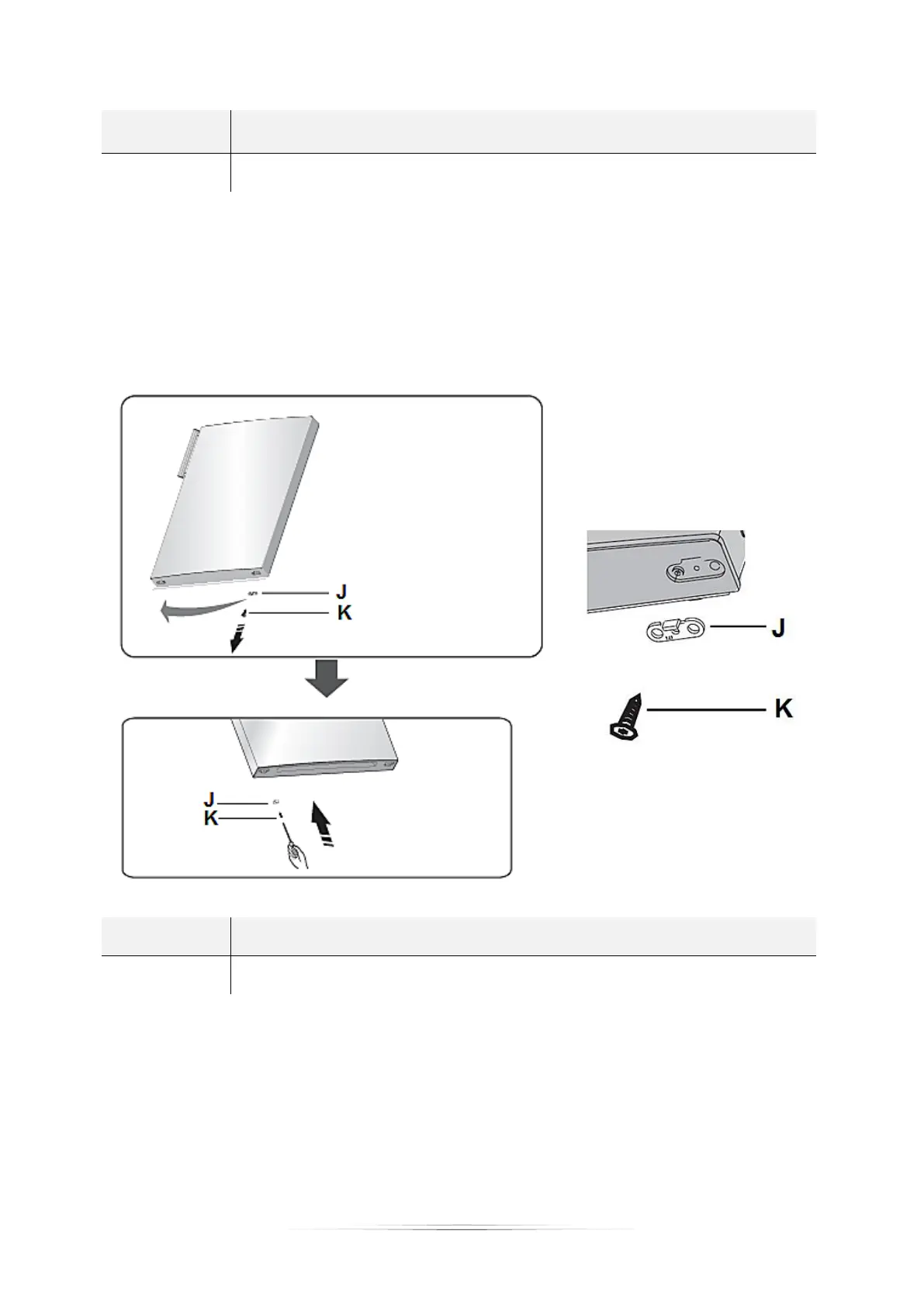 J
K

J
K

J

K