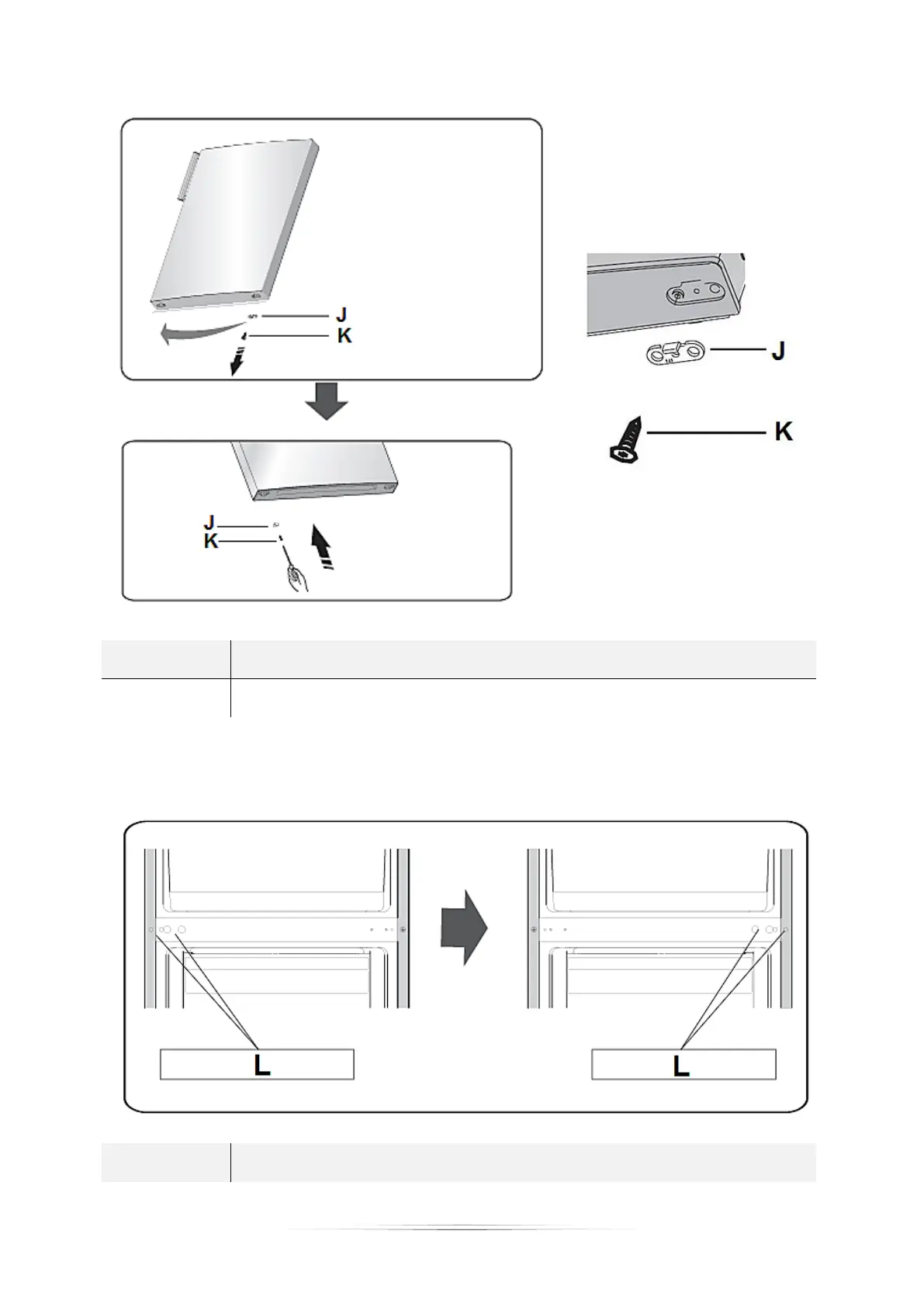 J
K

J
K

J

K

L

L