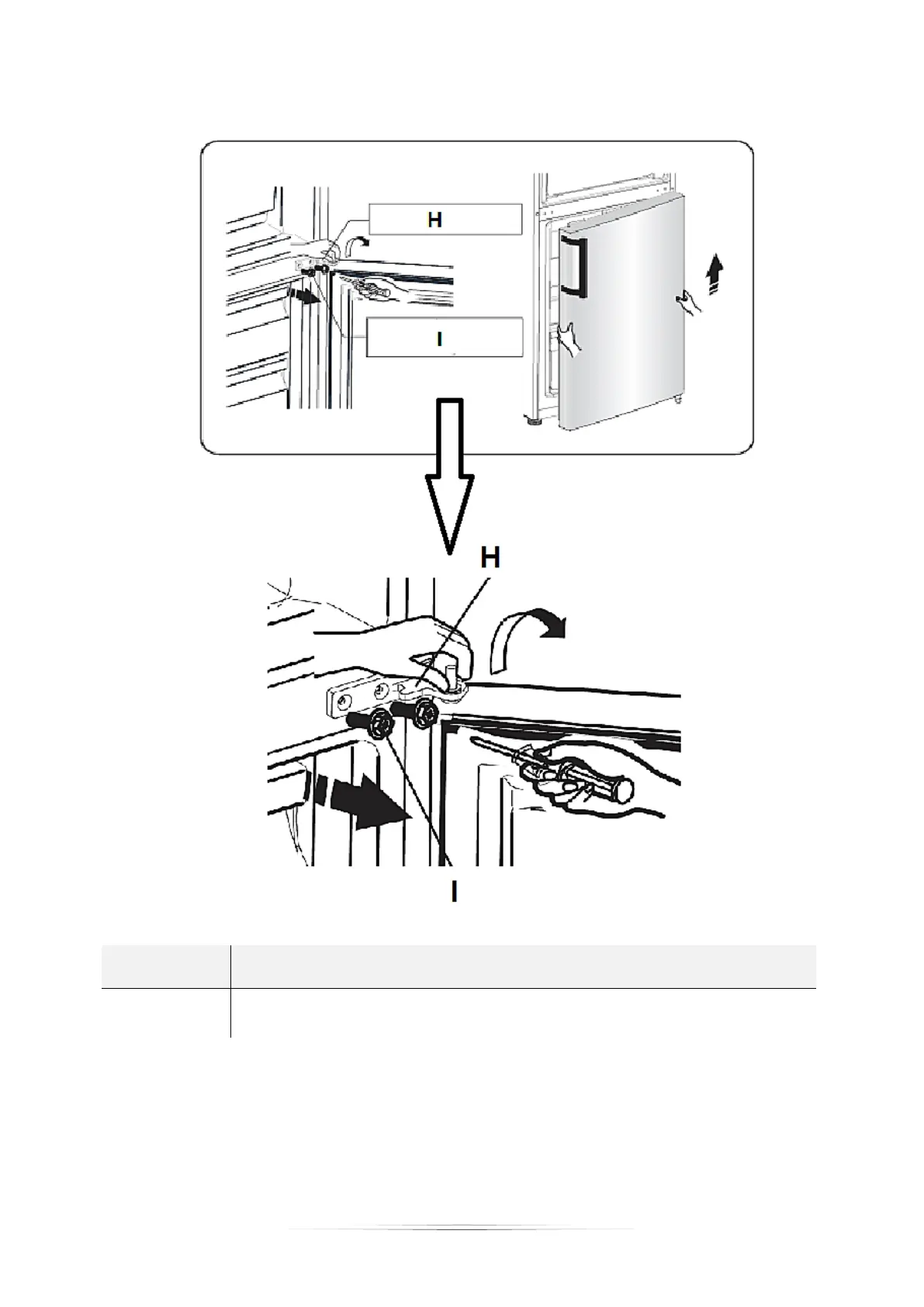 H

I

H

I