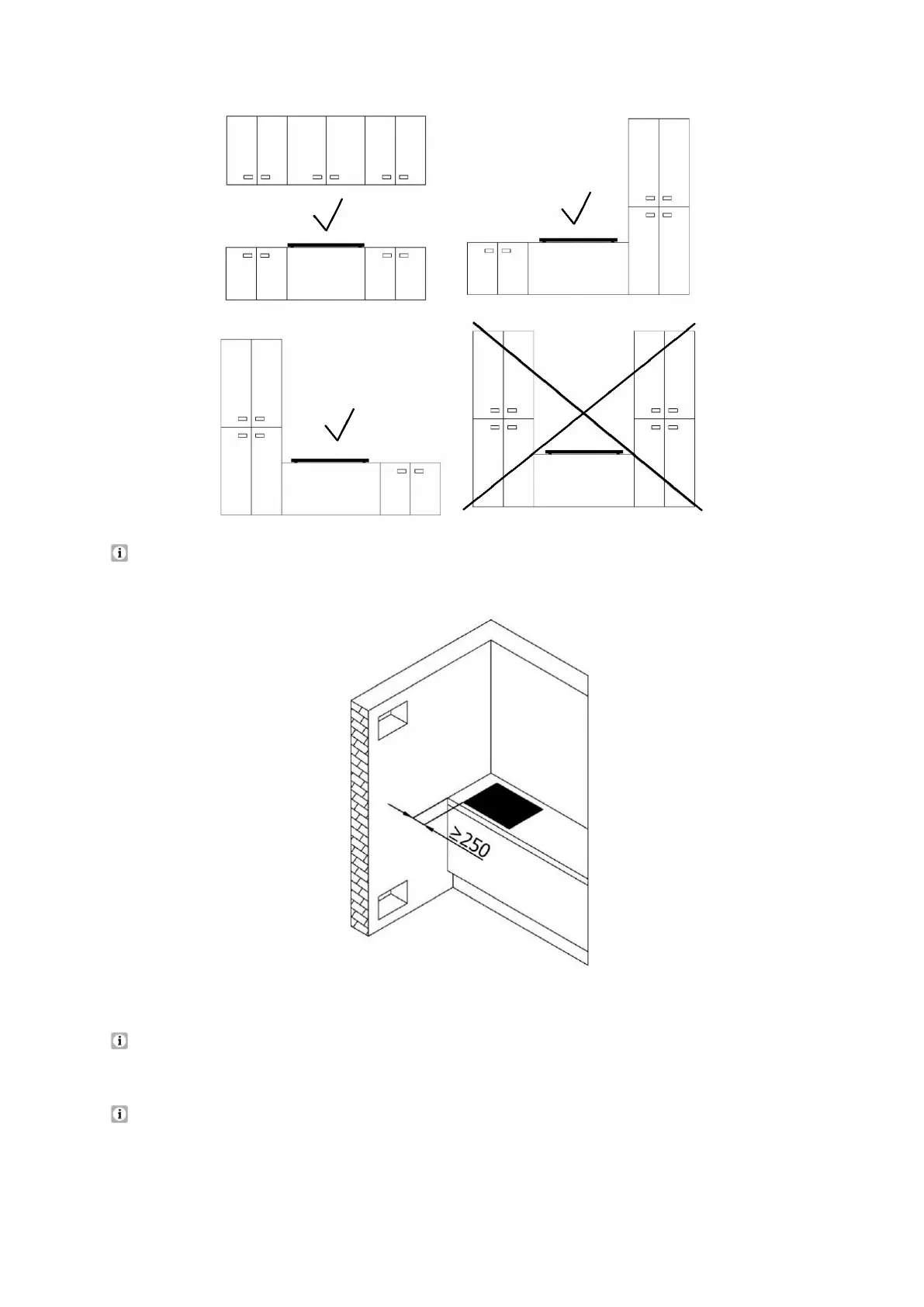 $\geq 250$