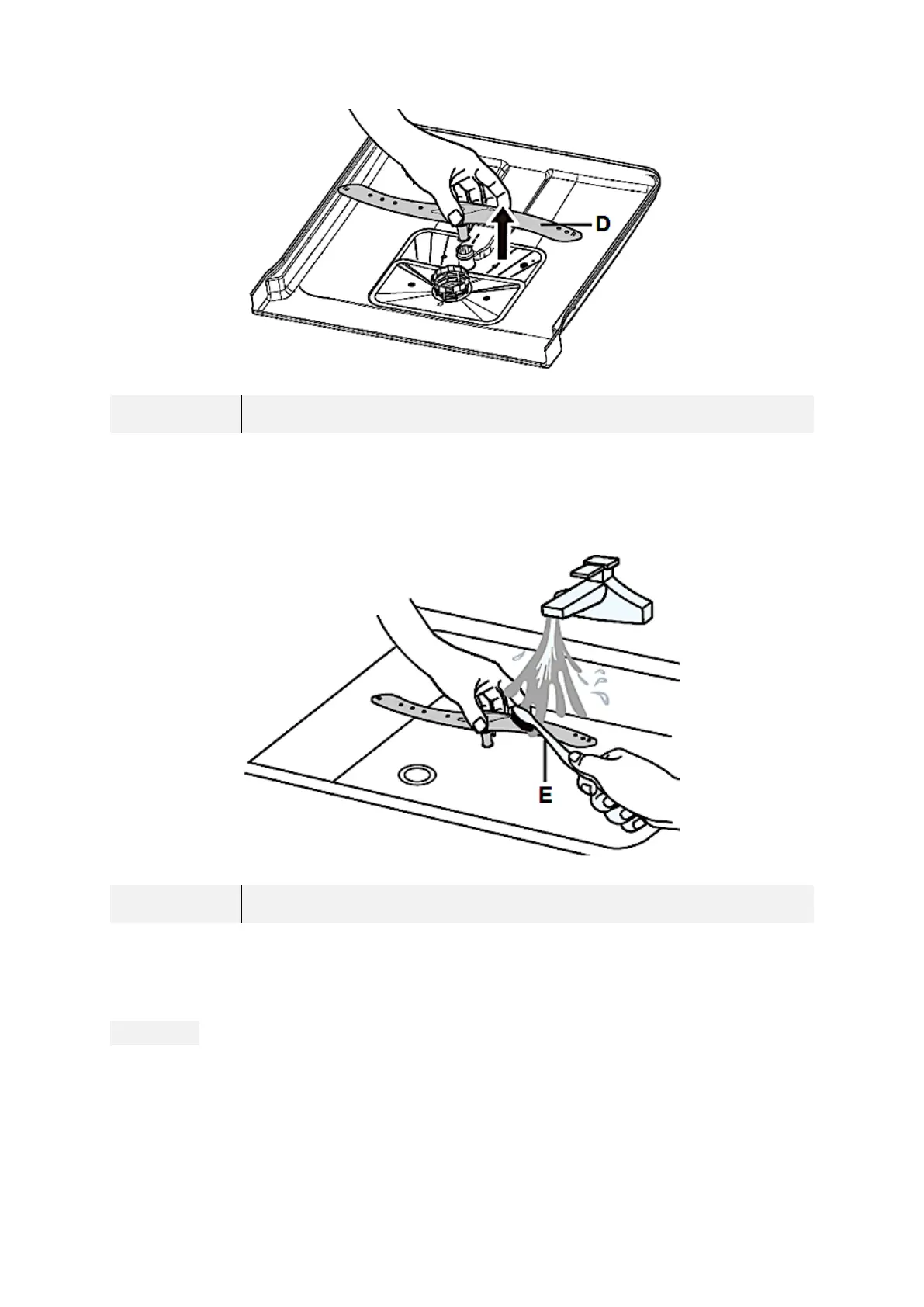 D

E