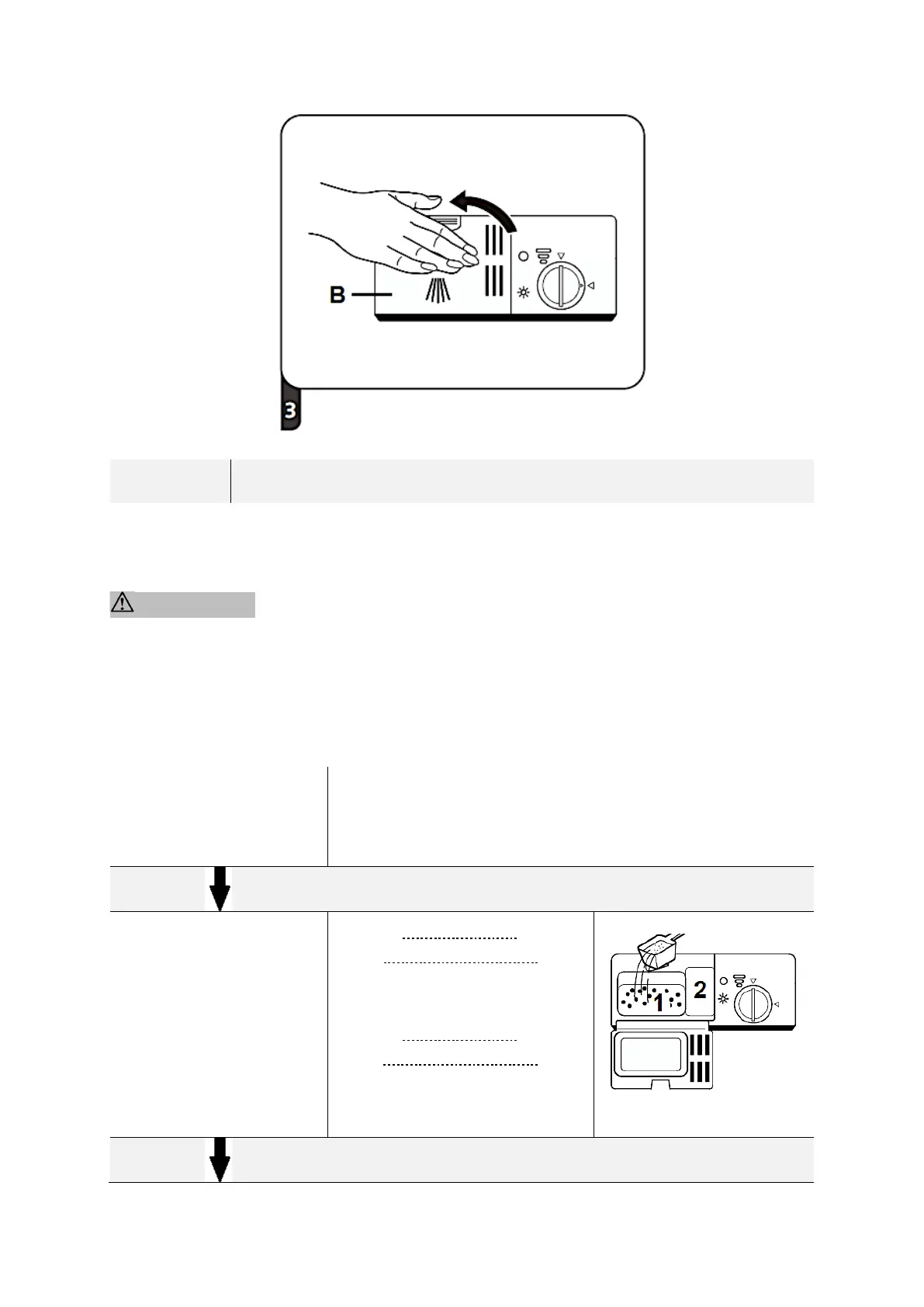 B

3

1

2