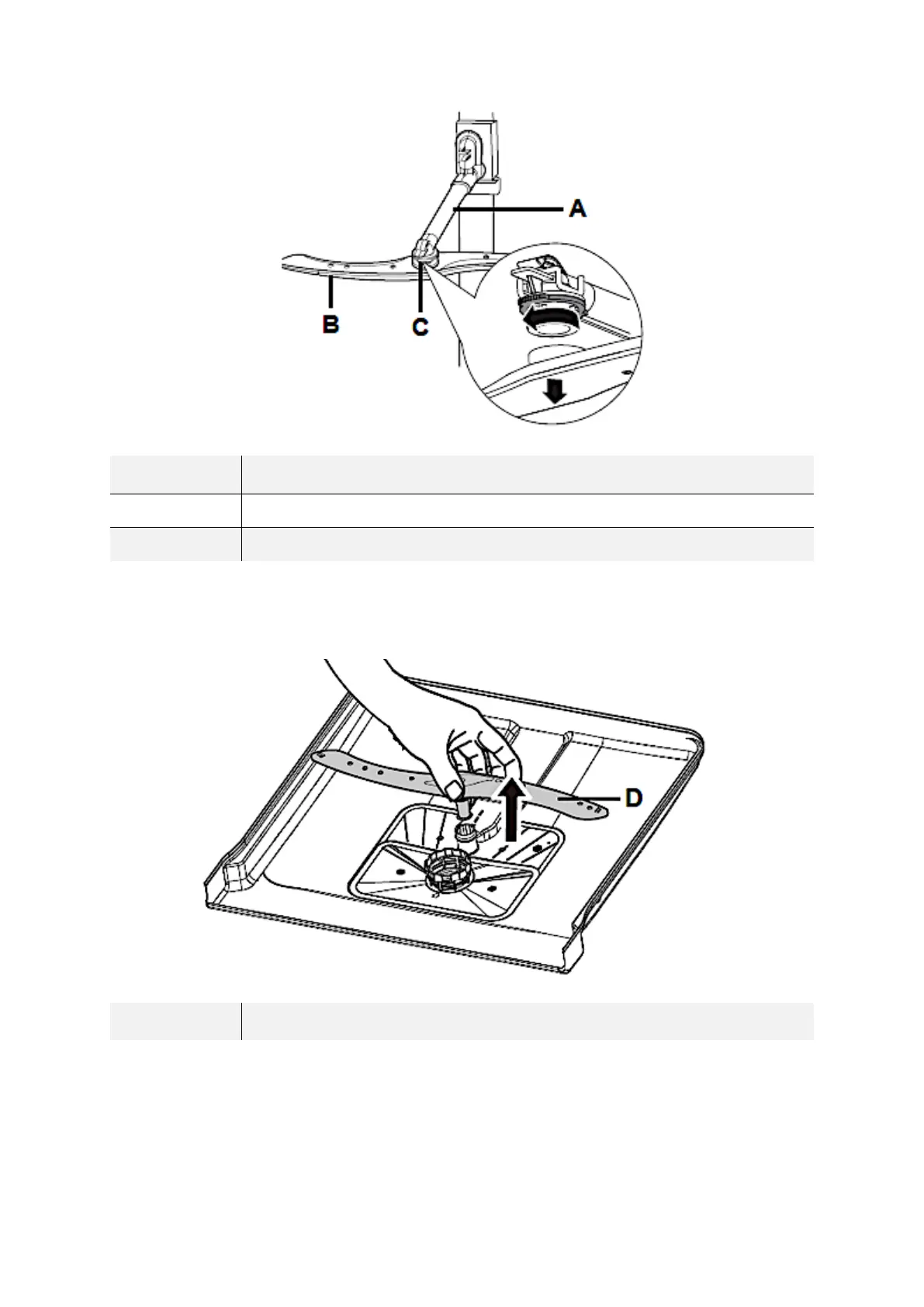 A

B

C

D