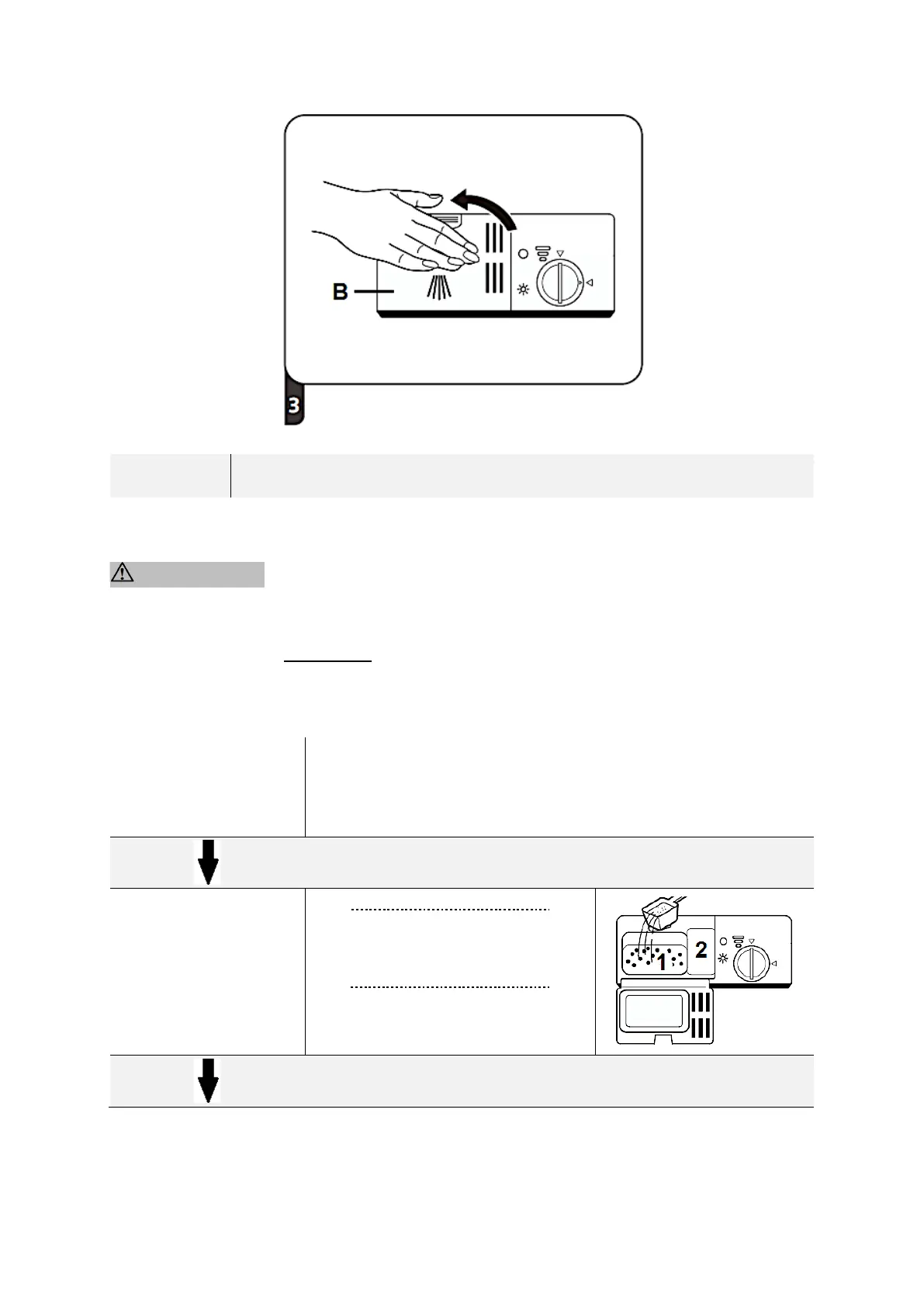 B

3

1

2