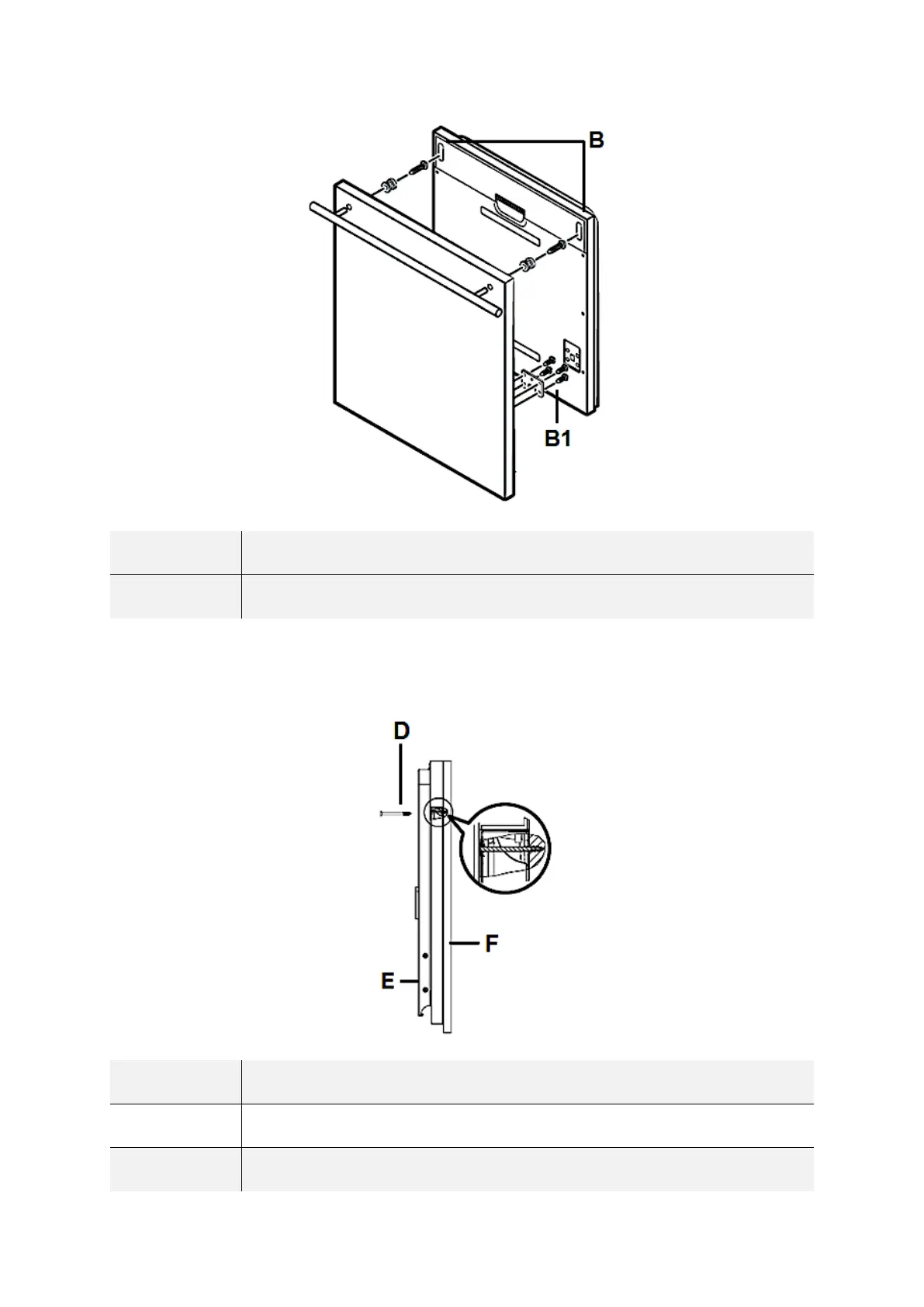 B

B1

D

F

E