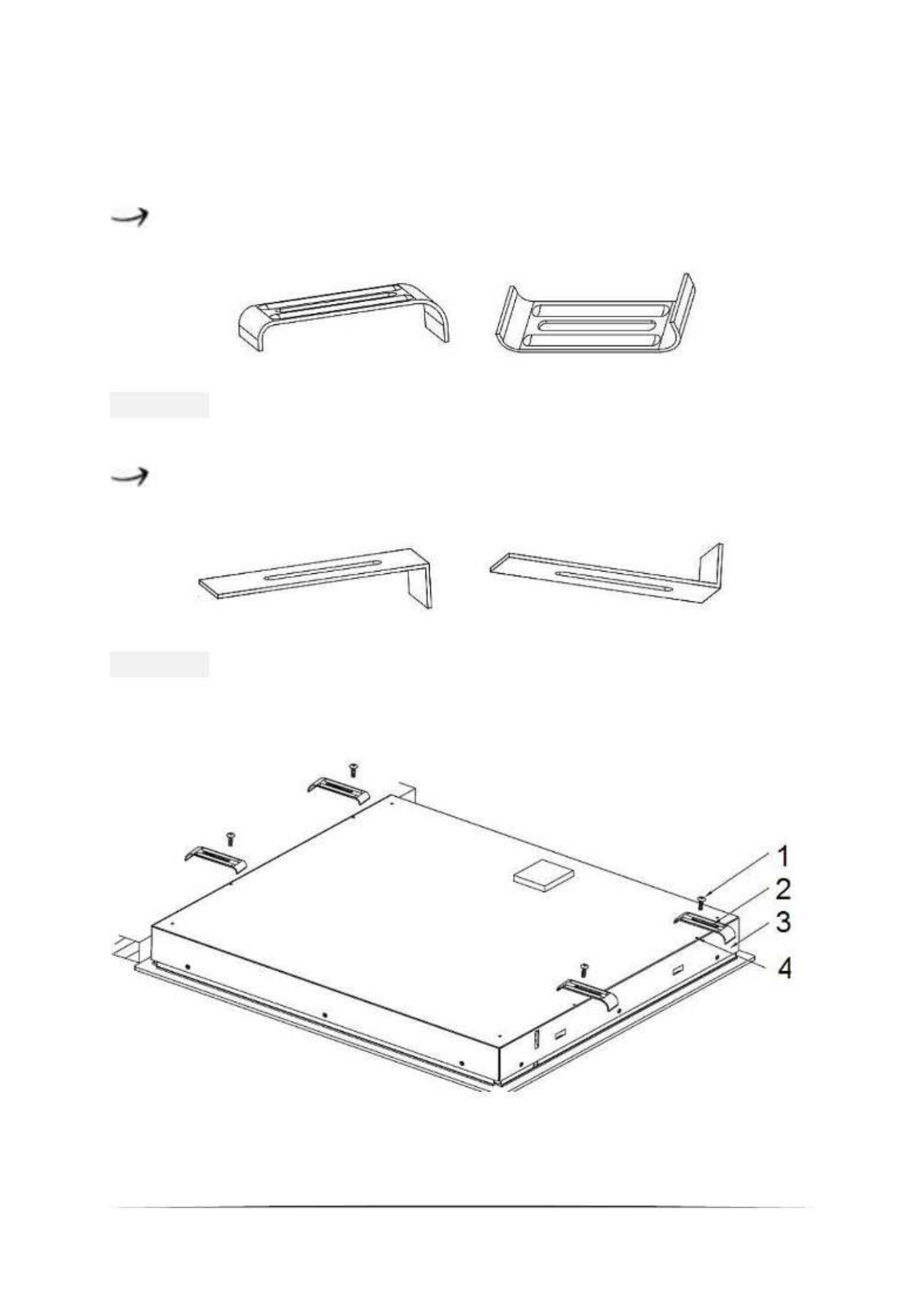 1
2
3
4