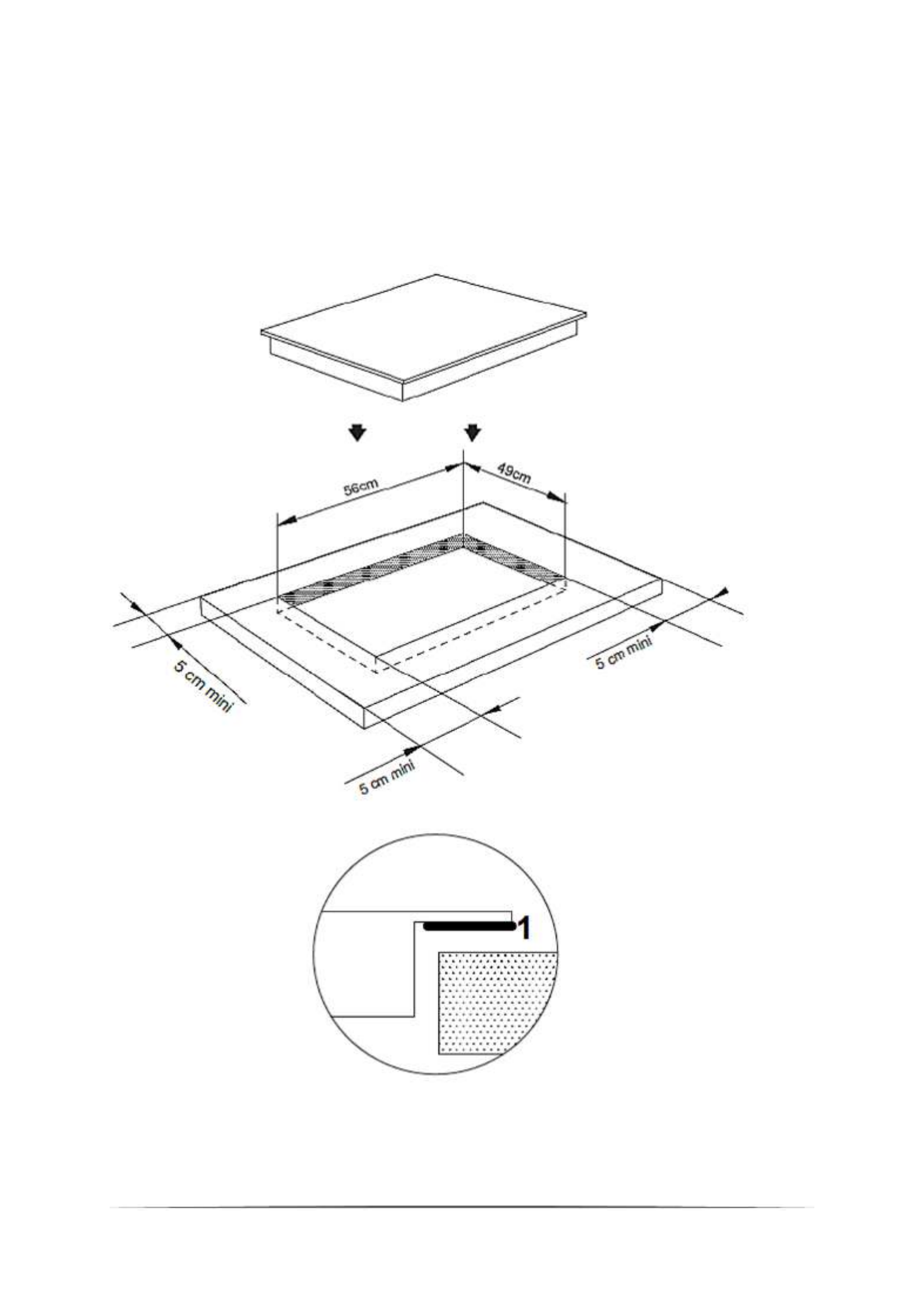 56cm

49cm

5 cm mini

5 cm mini

5 cm mini

1