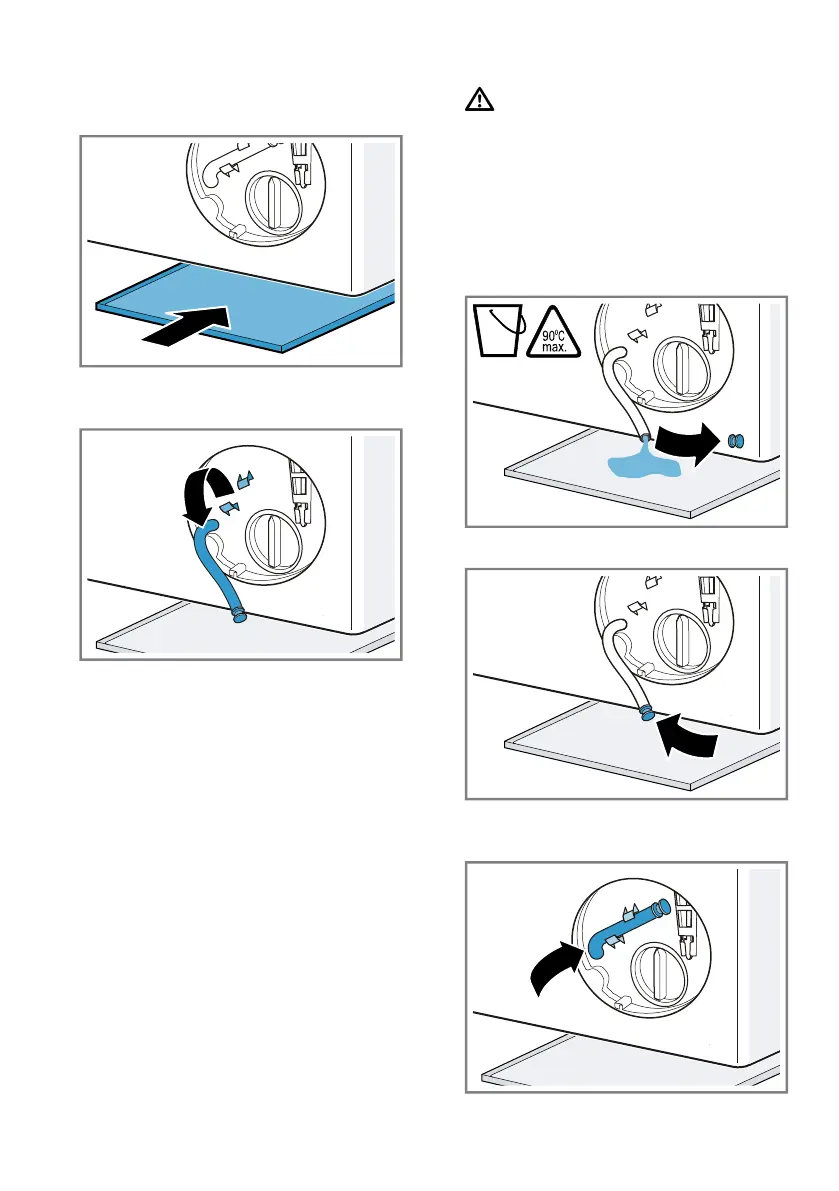 90°C
max.