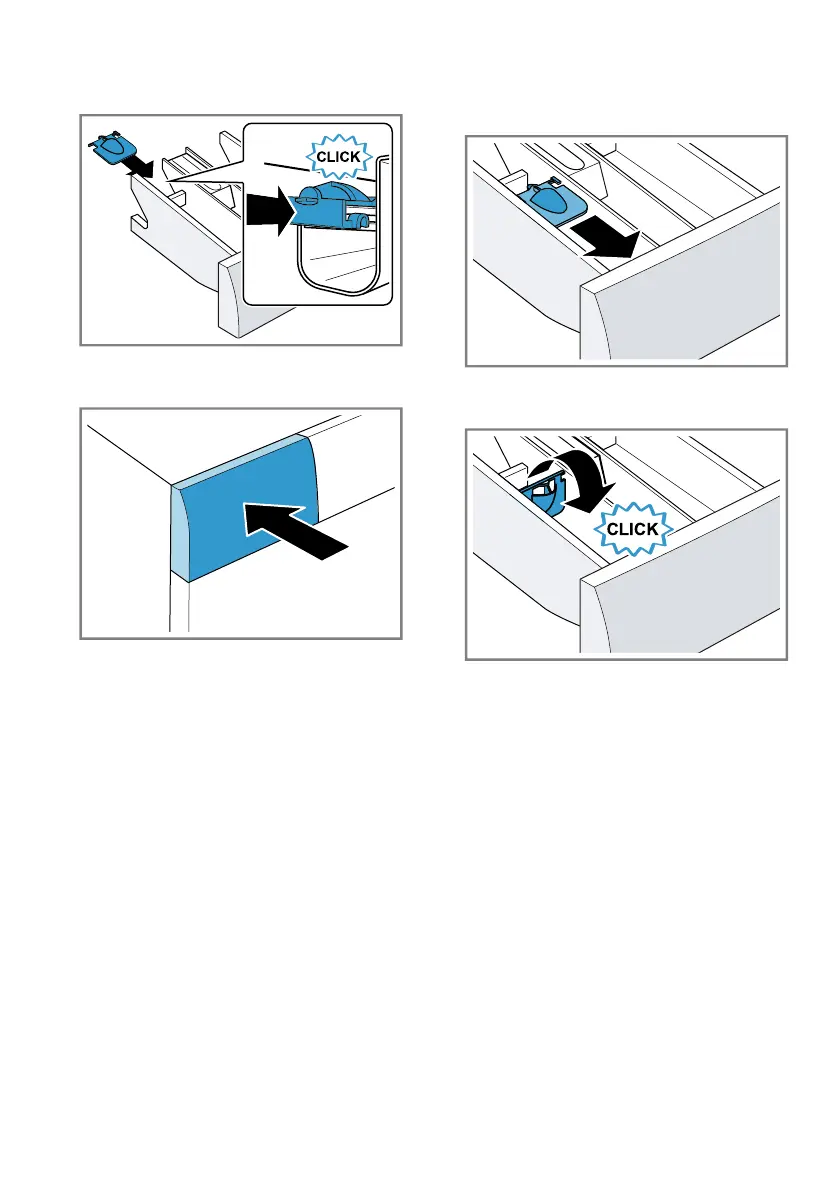 CLICK

CLICK