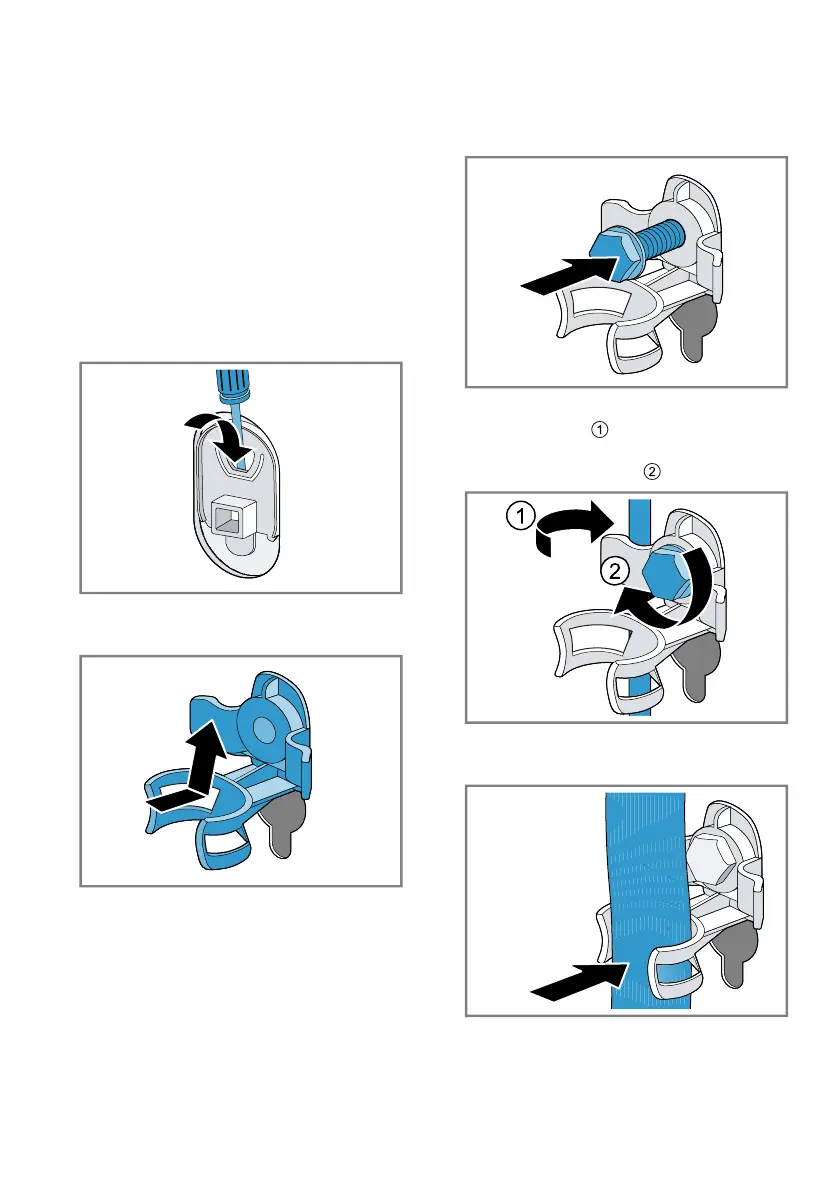 ①

②

1

2