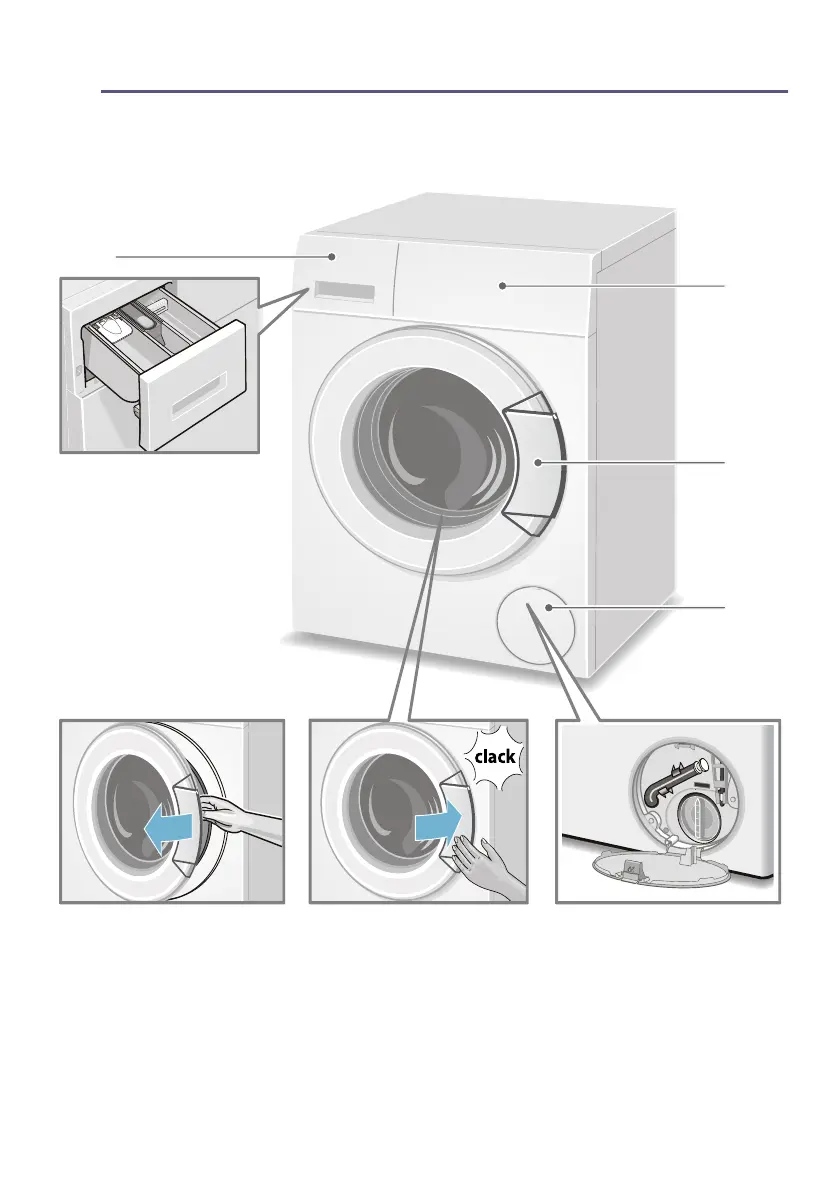 clack