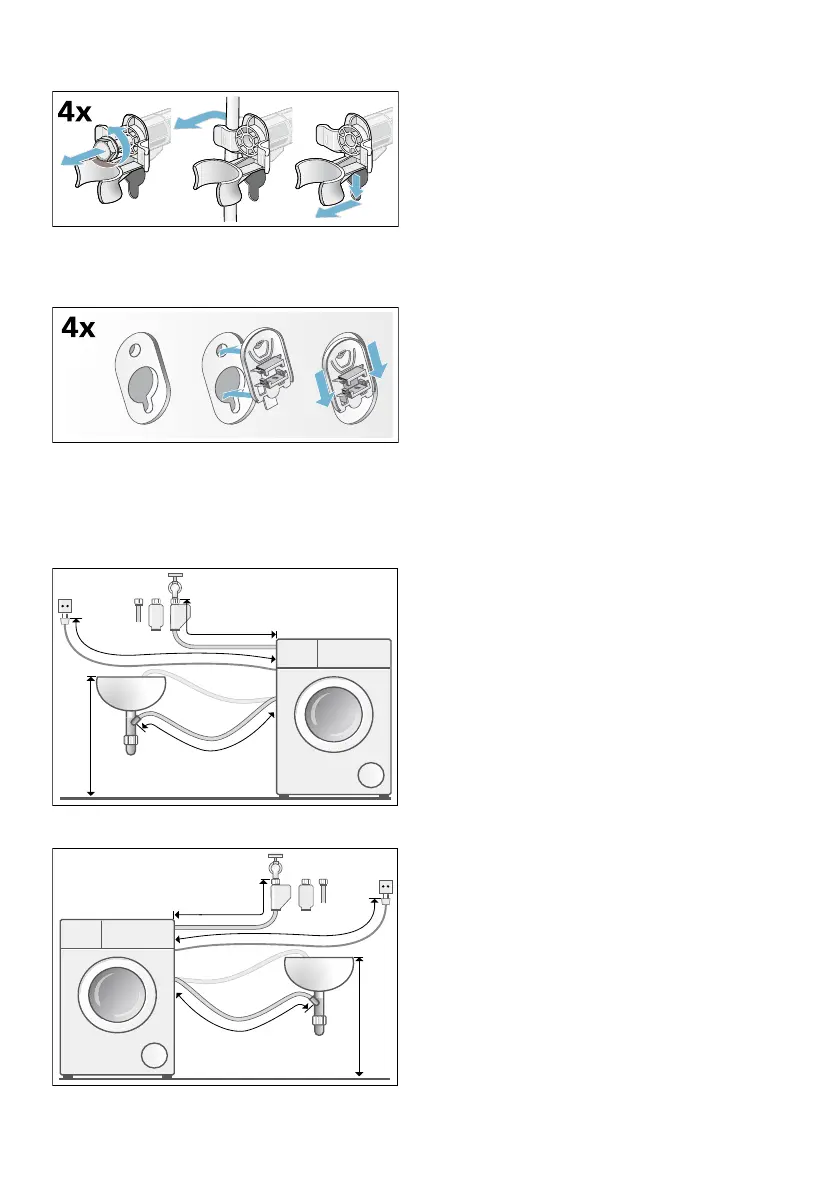 4x

4x