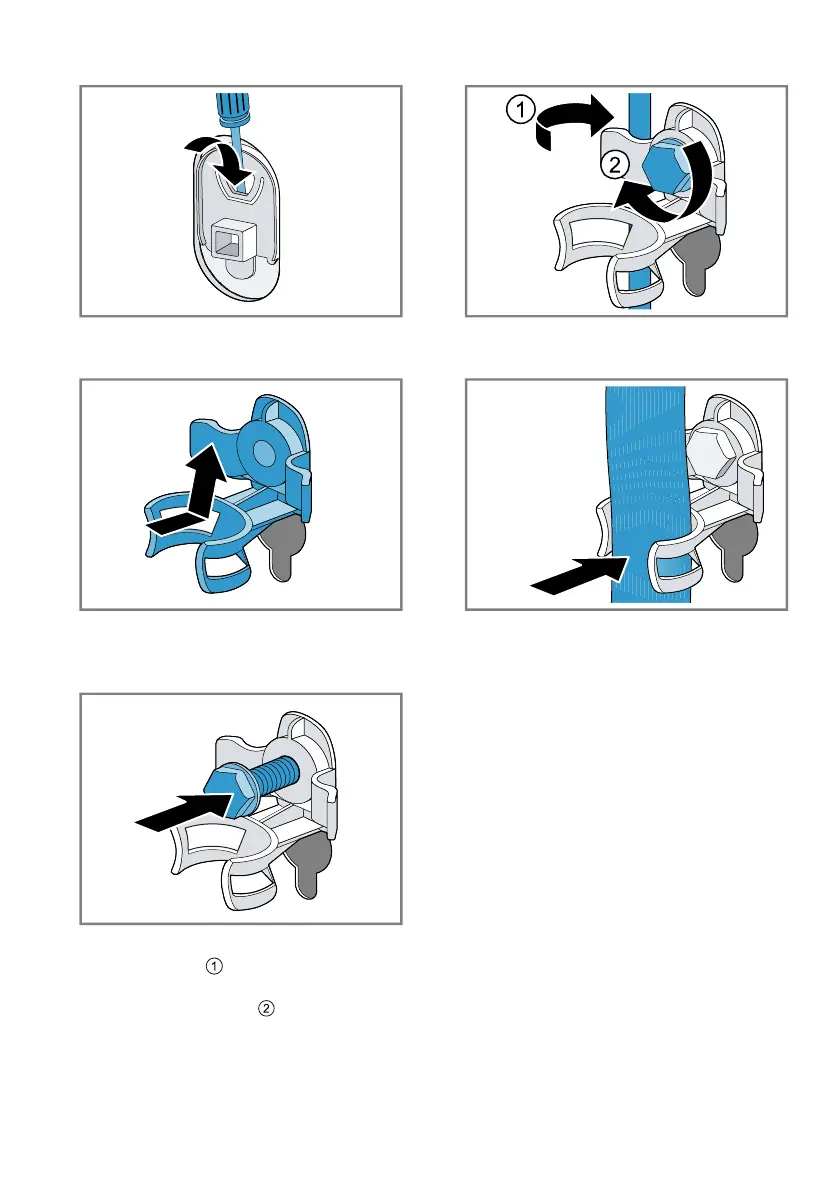 ①
②
①
②