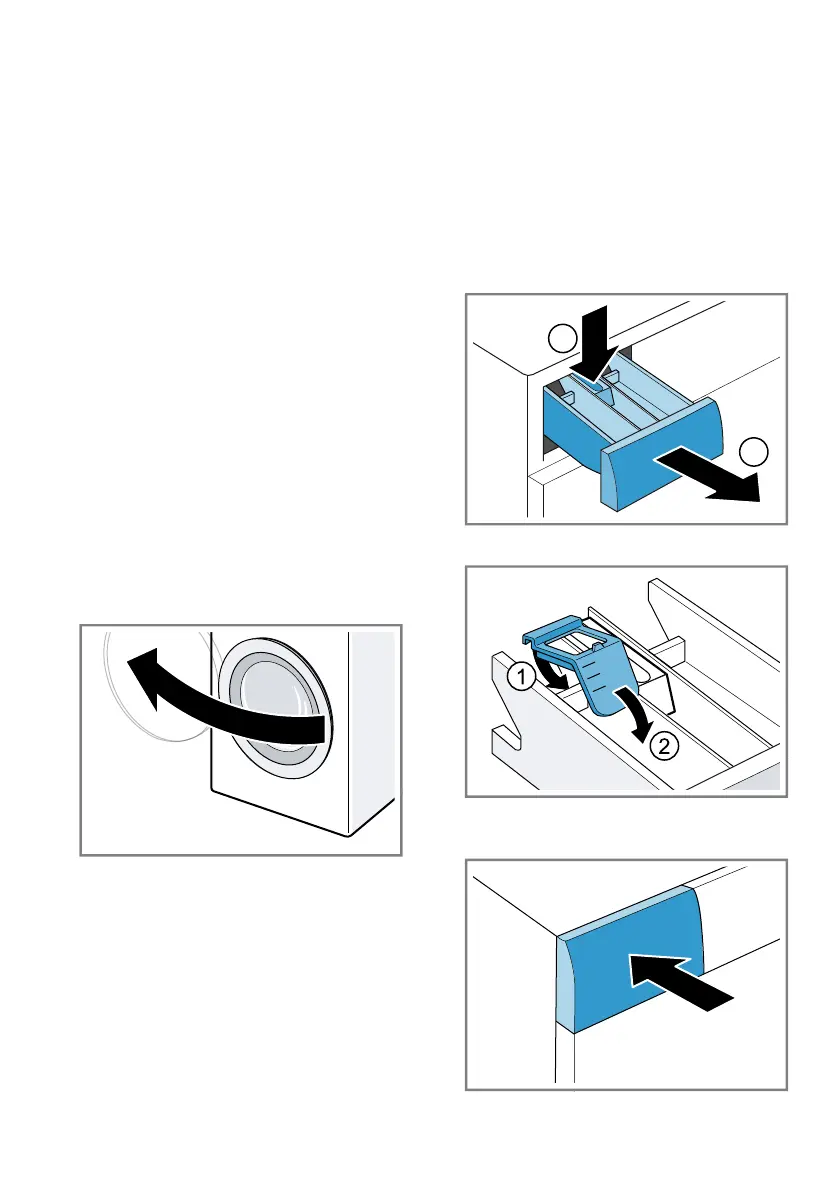 1

2