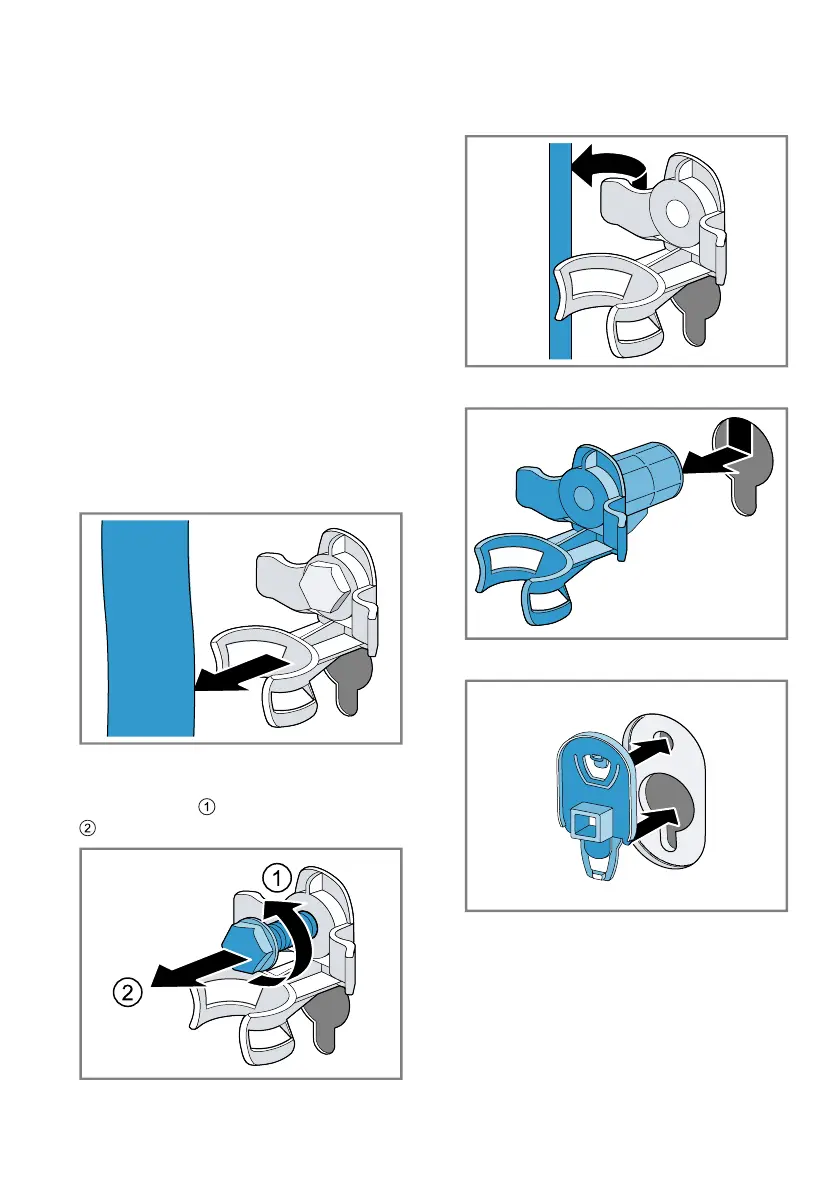 1
2
1
2