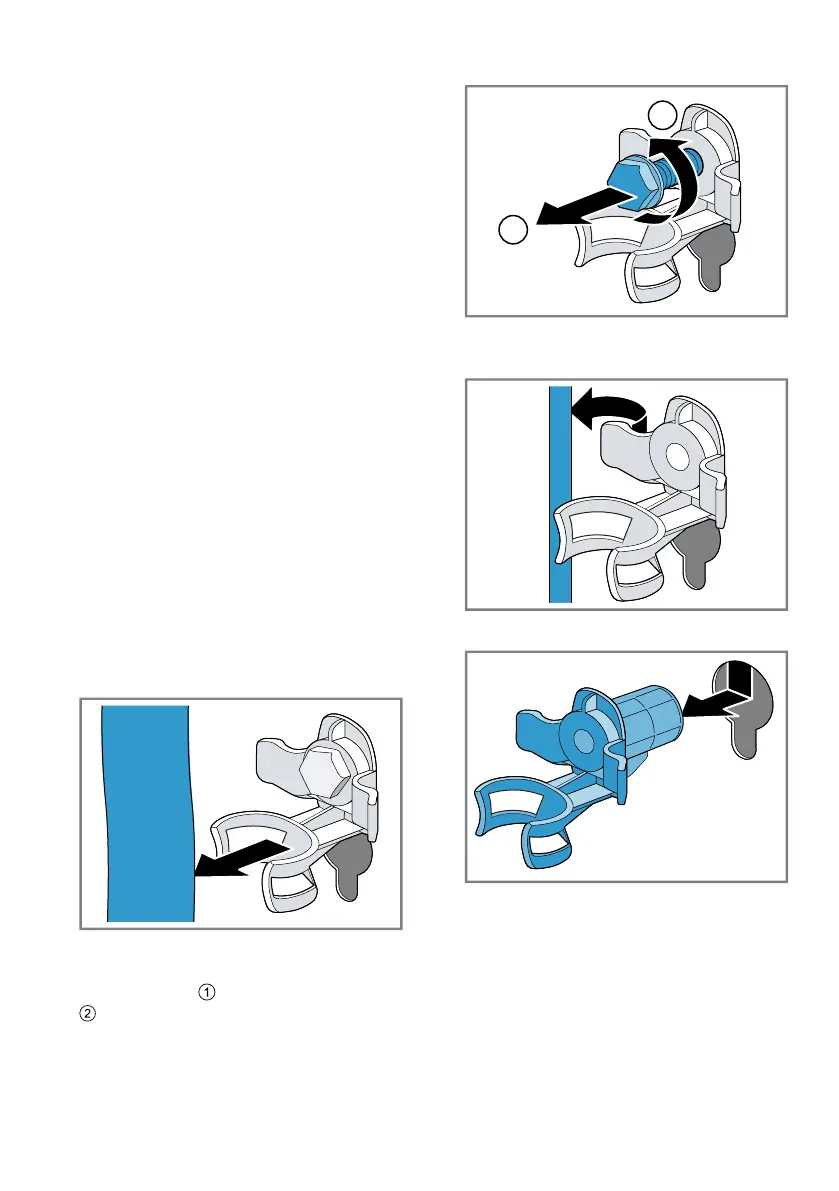 ①
②