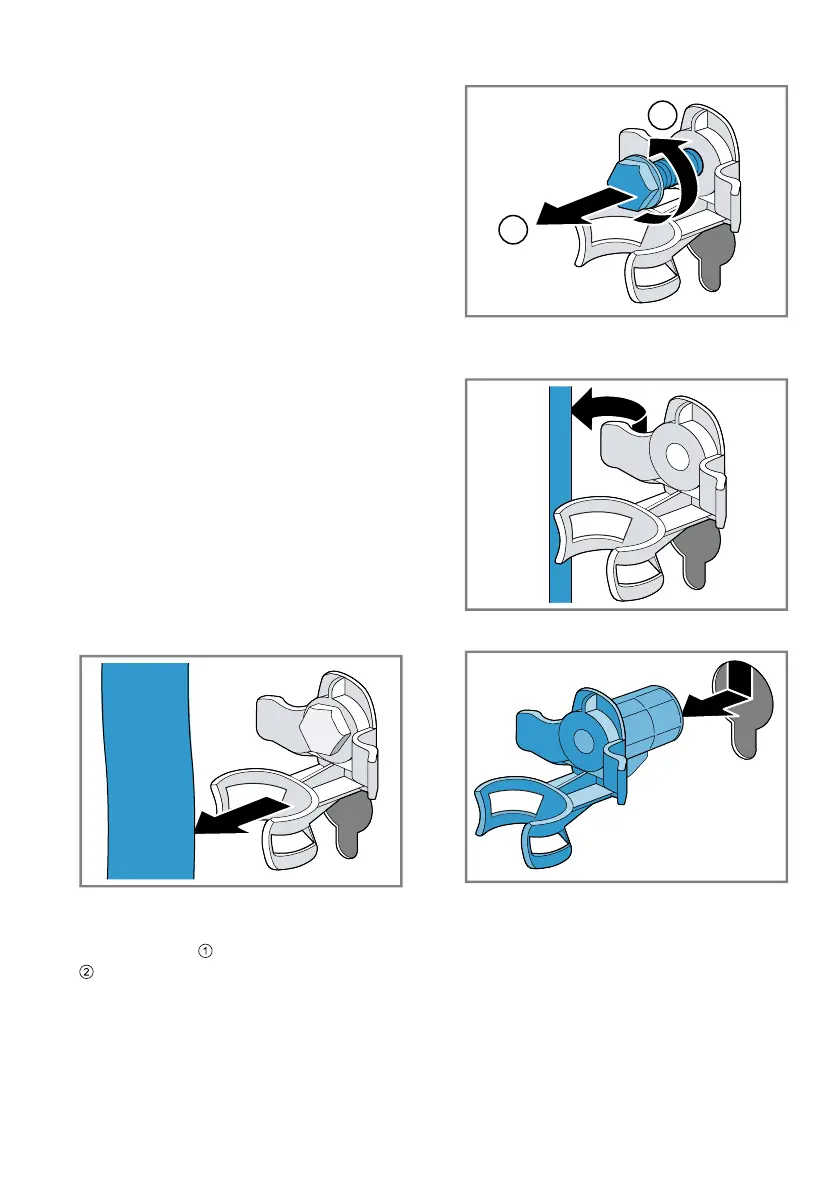 ①
②