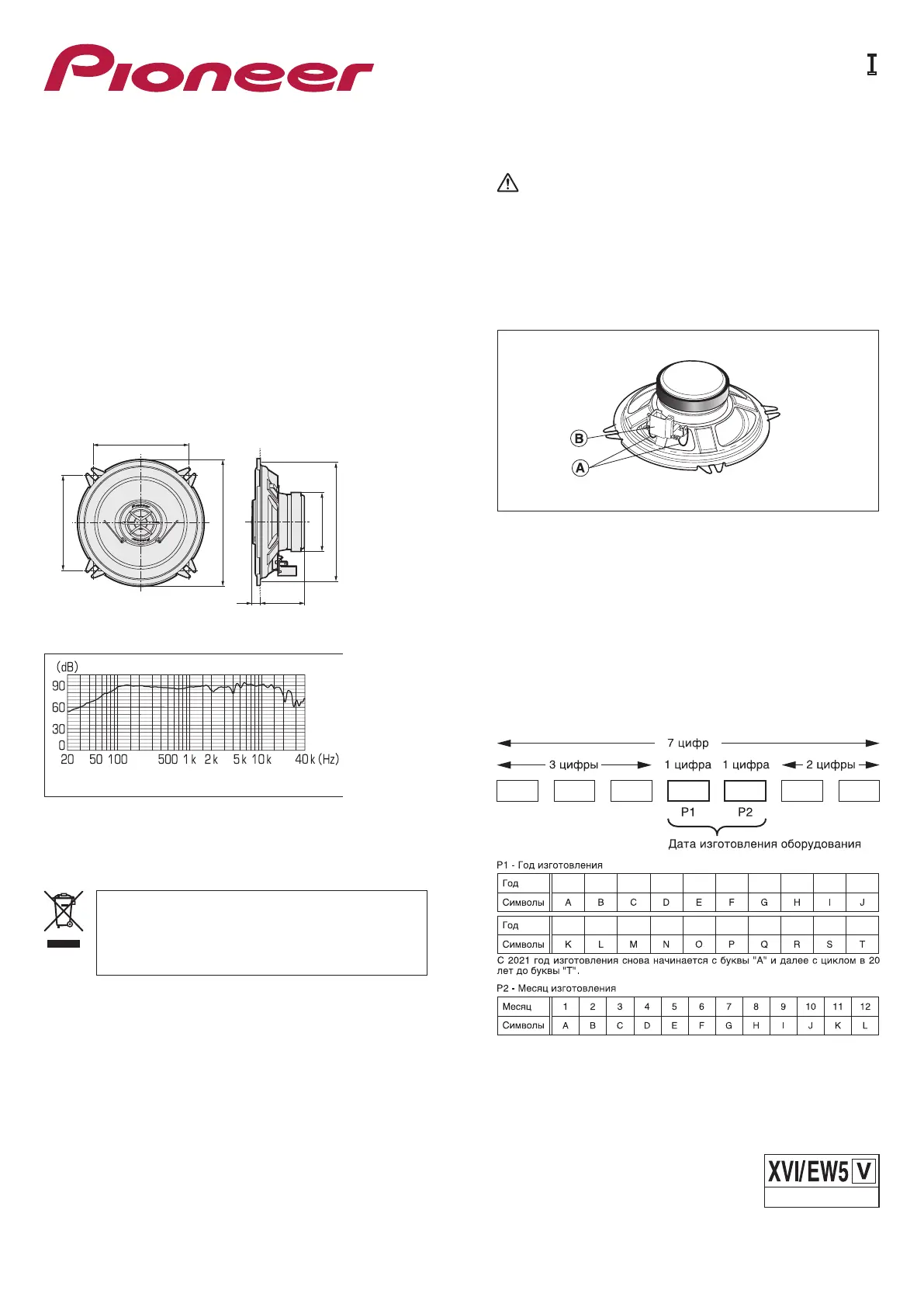 Pioneer

I

B

A

(dB)
90
60
30
0
20 50 100 500 1k 2k 5k 10k 40k (Hz)

7 цифр
3 цифры
1 цифра
1 цифра
2 цифры

P1
P2
Дата изготовления оборудования

P1 - Год изготовления

| Год | | | | | | | | | | |
|---|---|---|---|---|---|---|---|---|---|---|
| Символы | A | B | C | D | E | F | G | H | I | J |

| Год | | | | | | | | | | |
|---|---|---|---|---|---|---|---|---|---|---|
| Символы | K | L | M | N | O | P | Q | R | S | T |

С 2021 год изготовления снова начинается с буквы "A" и далее с циклом в 20 лет до буквы "T".

P2 - Месяц изготовления

| Месяц | 1 | 2 | 3 | 4 | 5 | 6 | 7 | 8 | 9 | 10 | 11 | 12 |
|---|---|---|---|---|---|---|---|---|---|---|---|---|
| Символы | A | B | C | D | E | F | G | H | I | J | K | L |

XVI/EW5 V