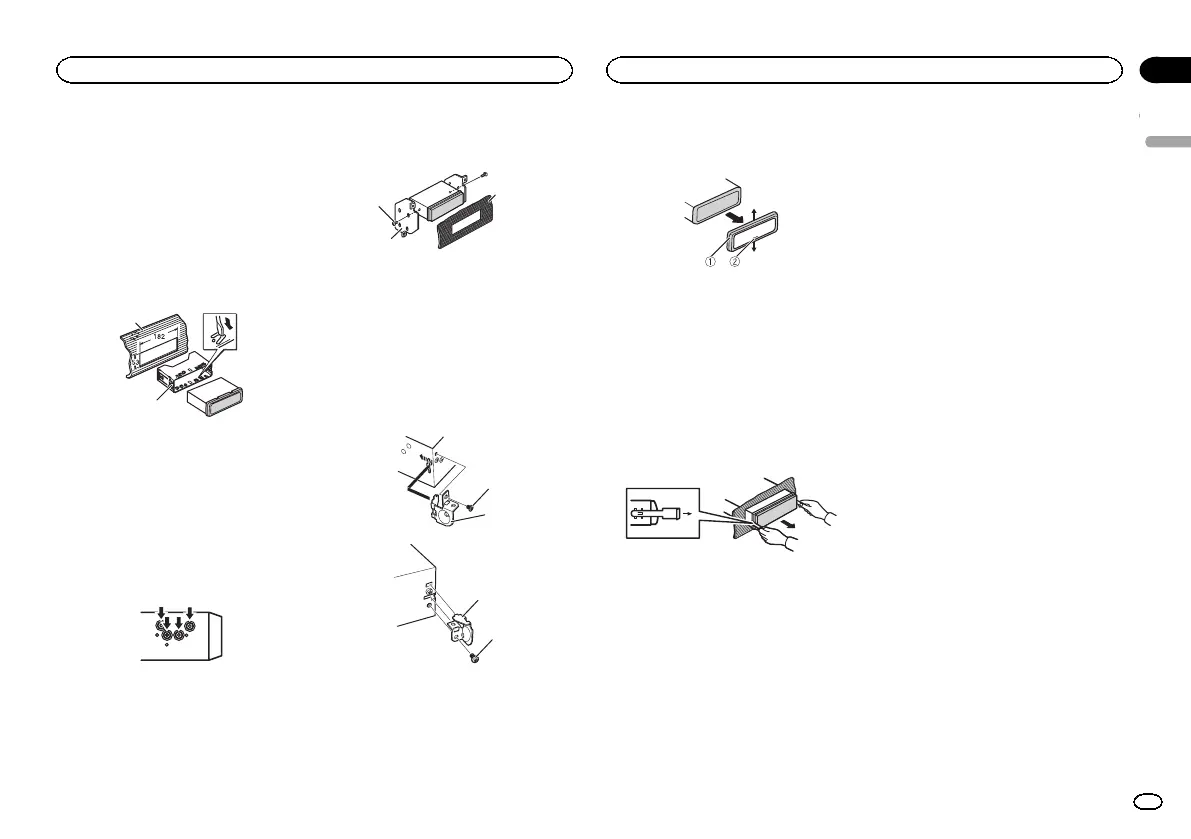 182

①  ②