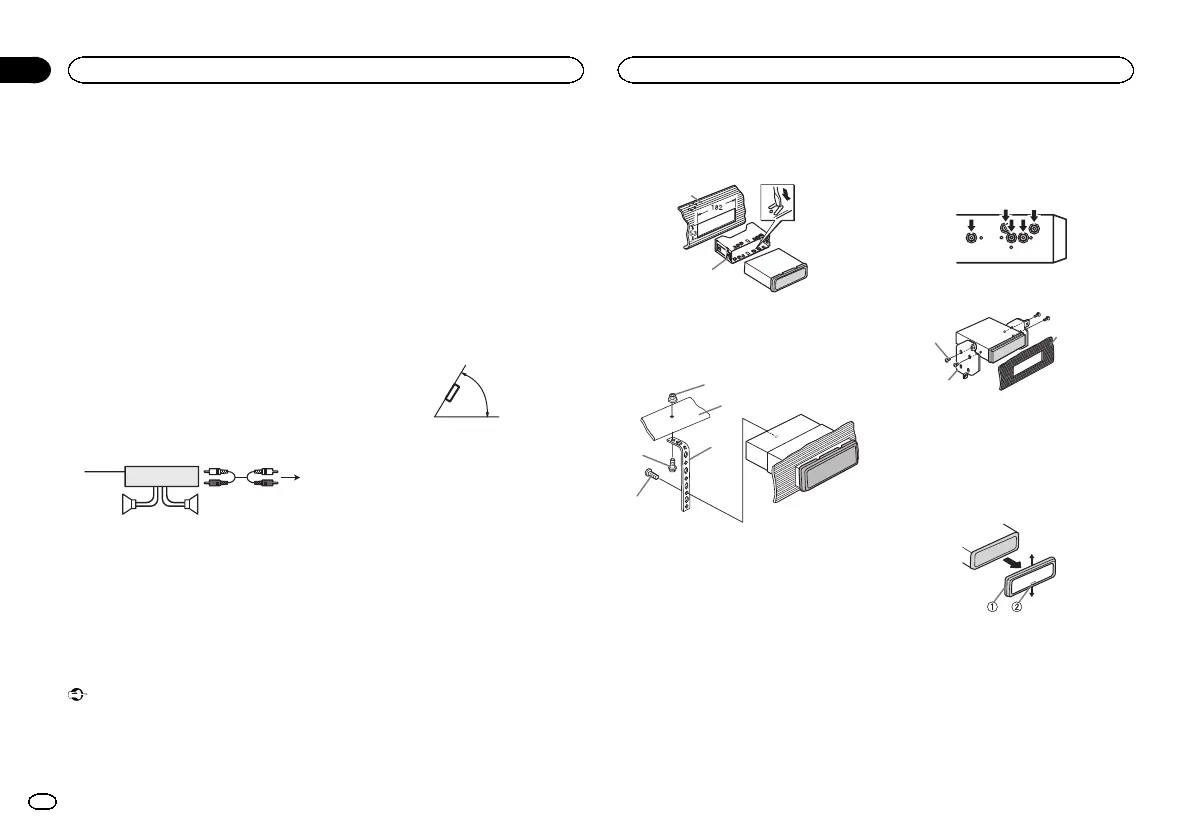 182

①  ②