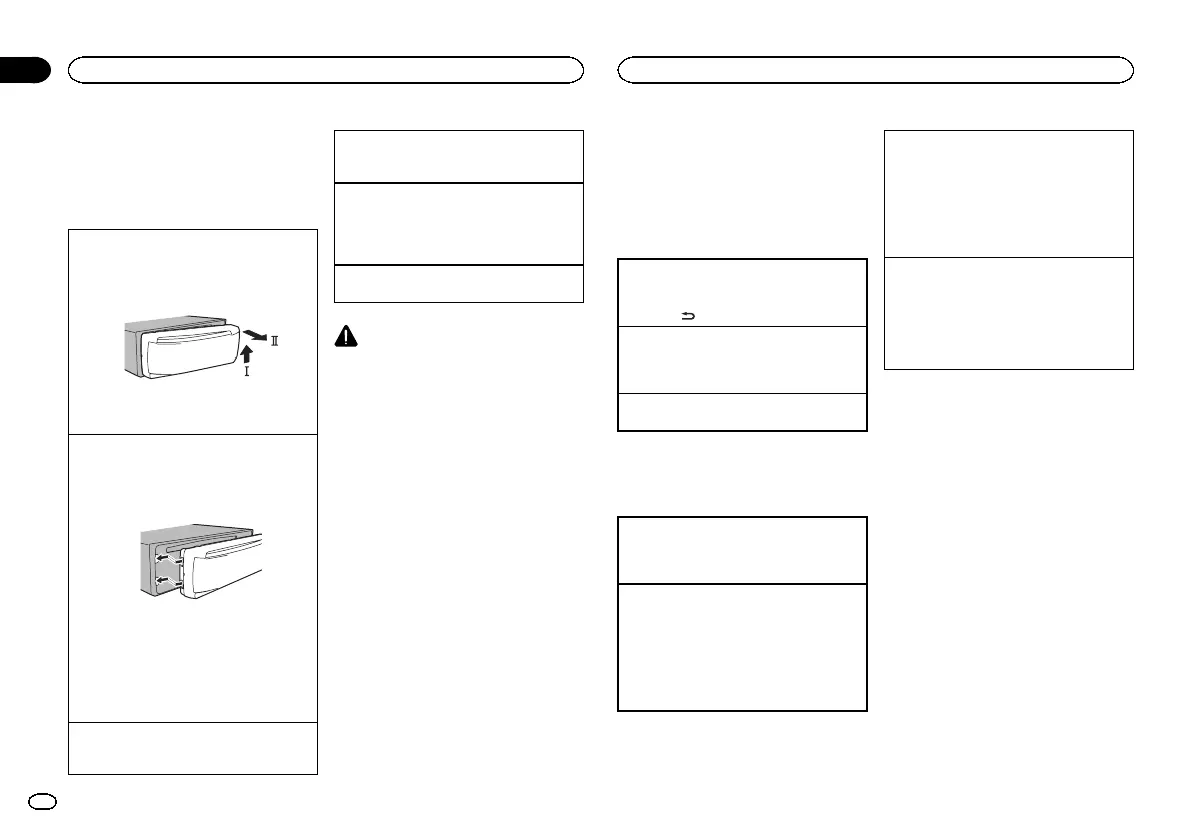 II

I