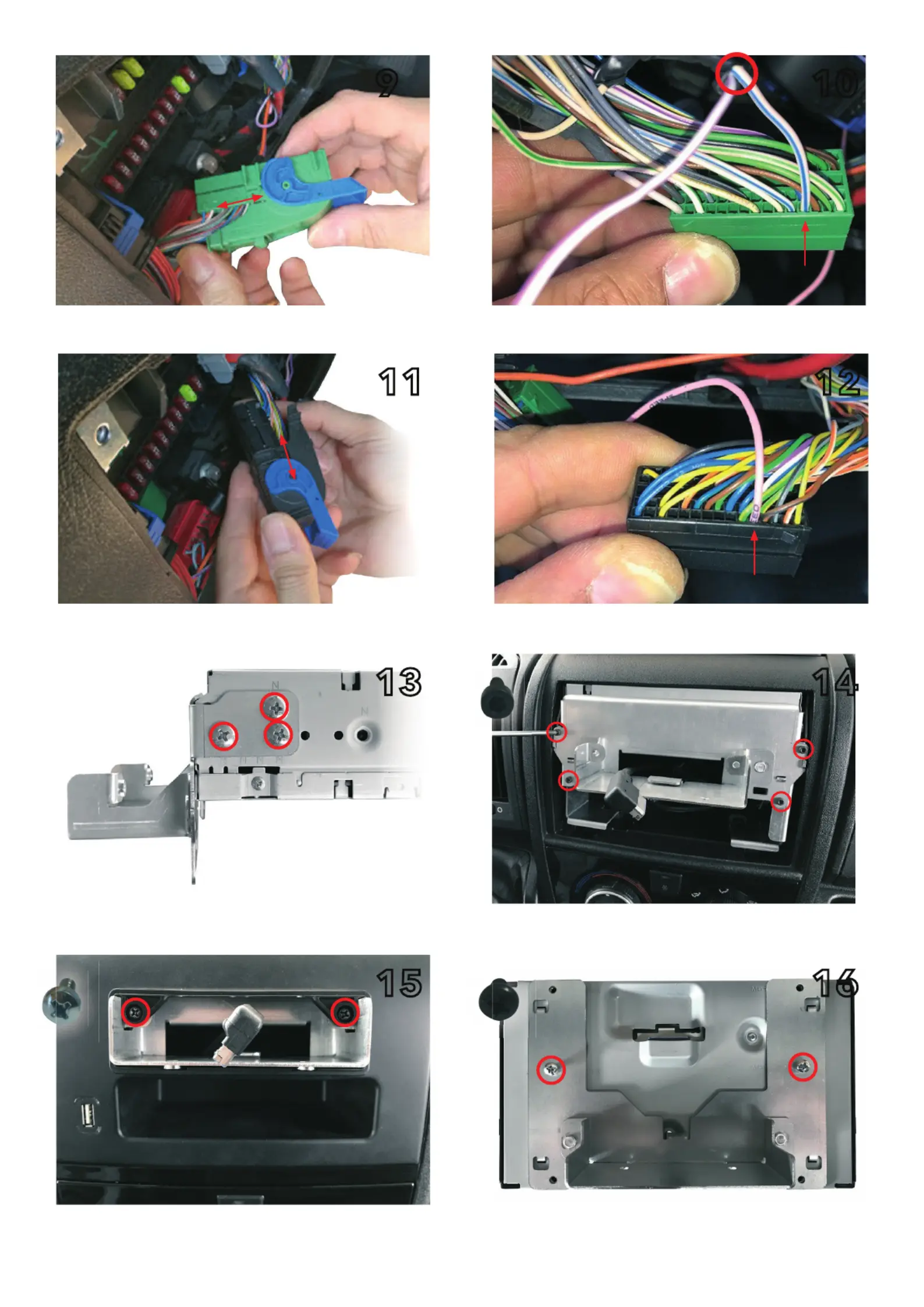 9

10

11

12

13

14

15

16