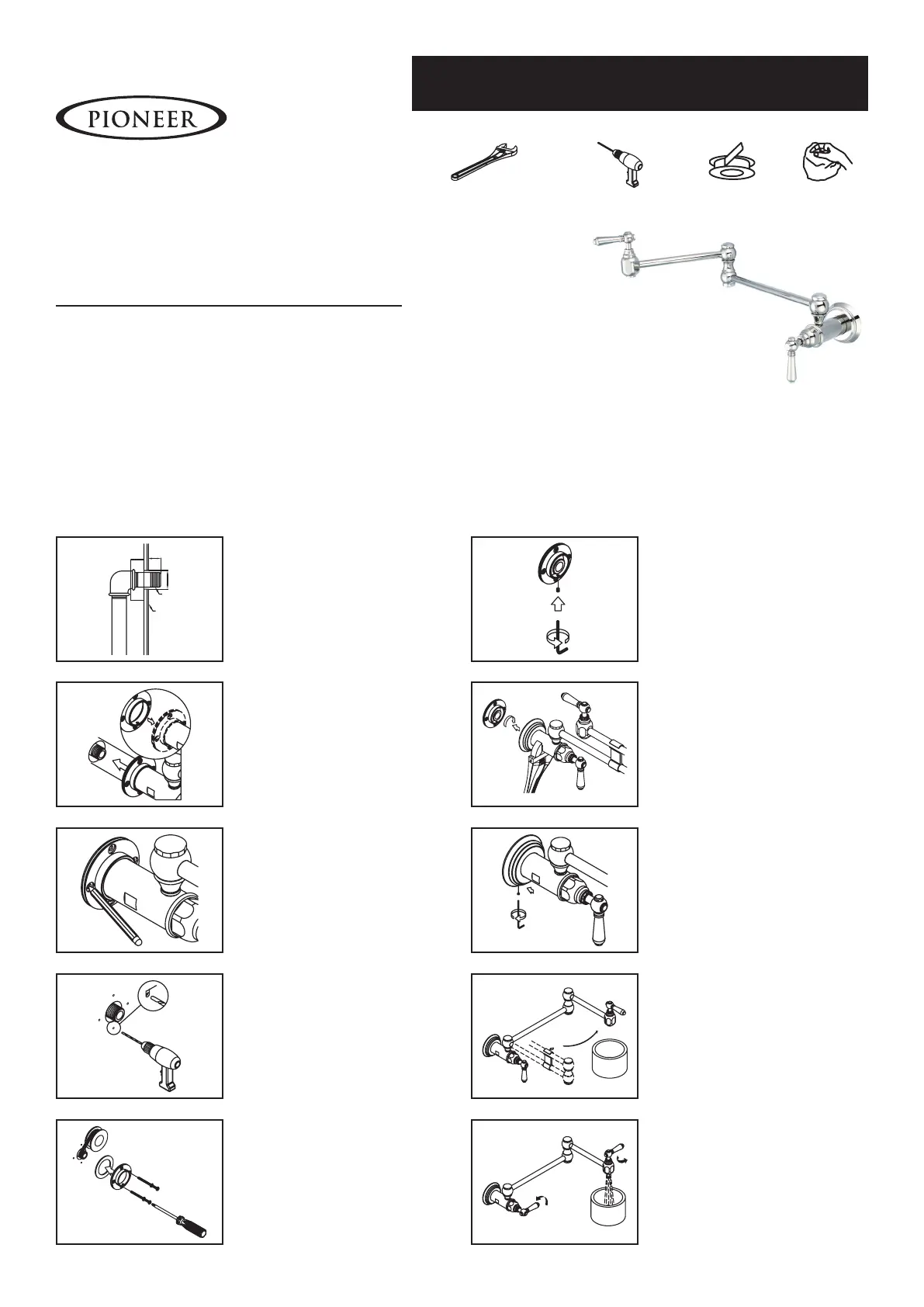 PIONEER