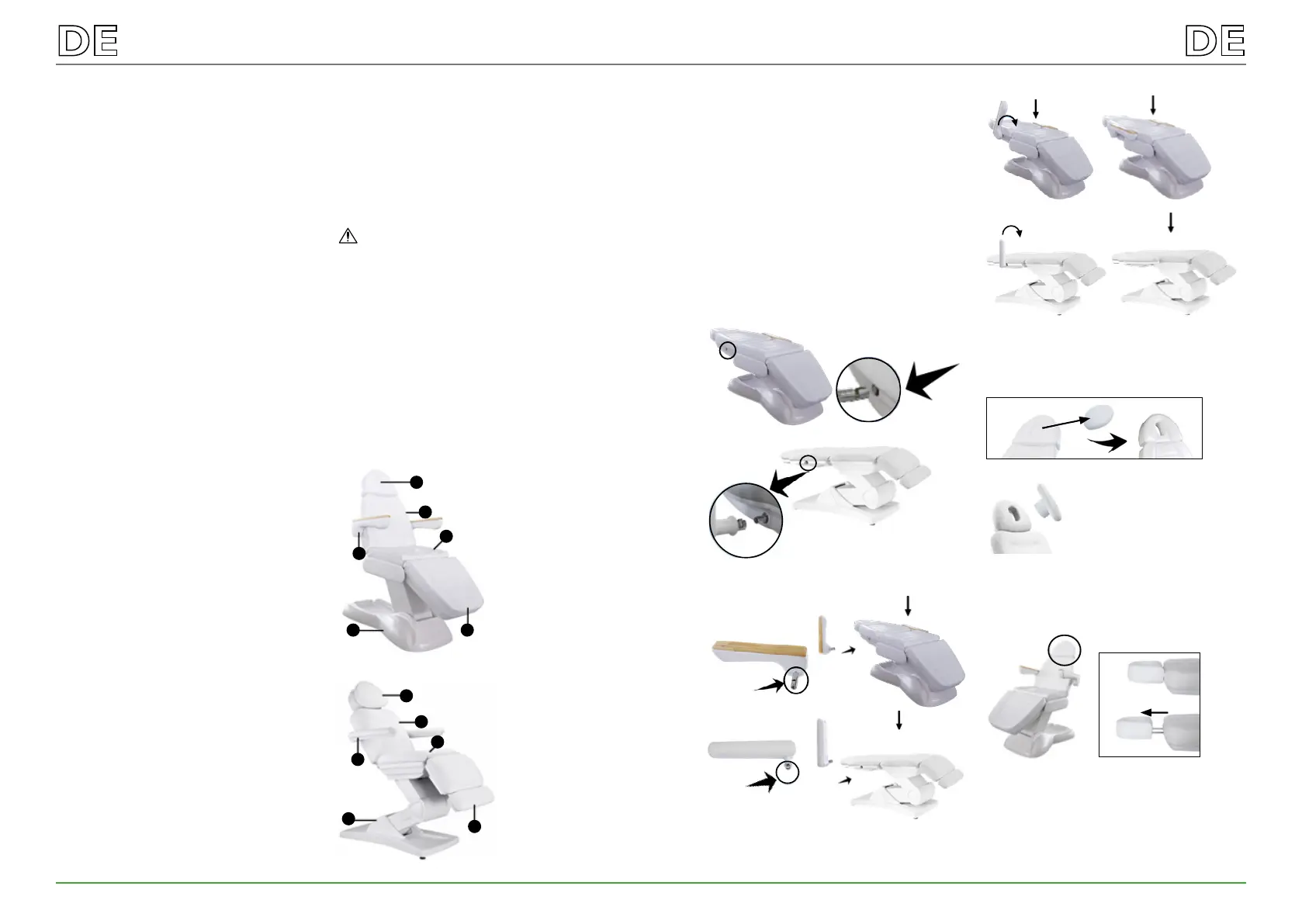 DE

DE